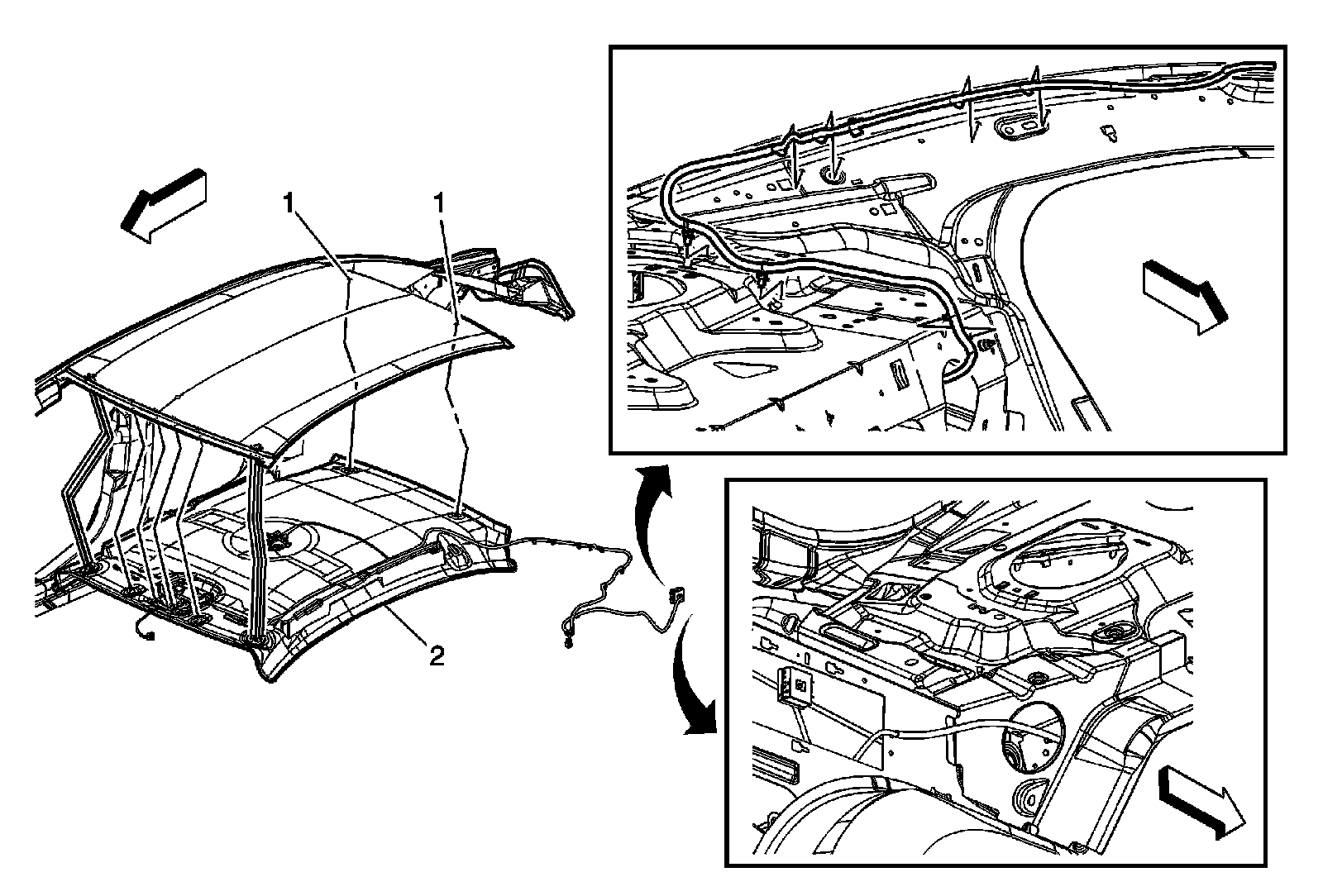 1
1
2