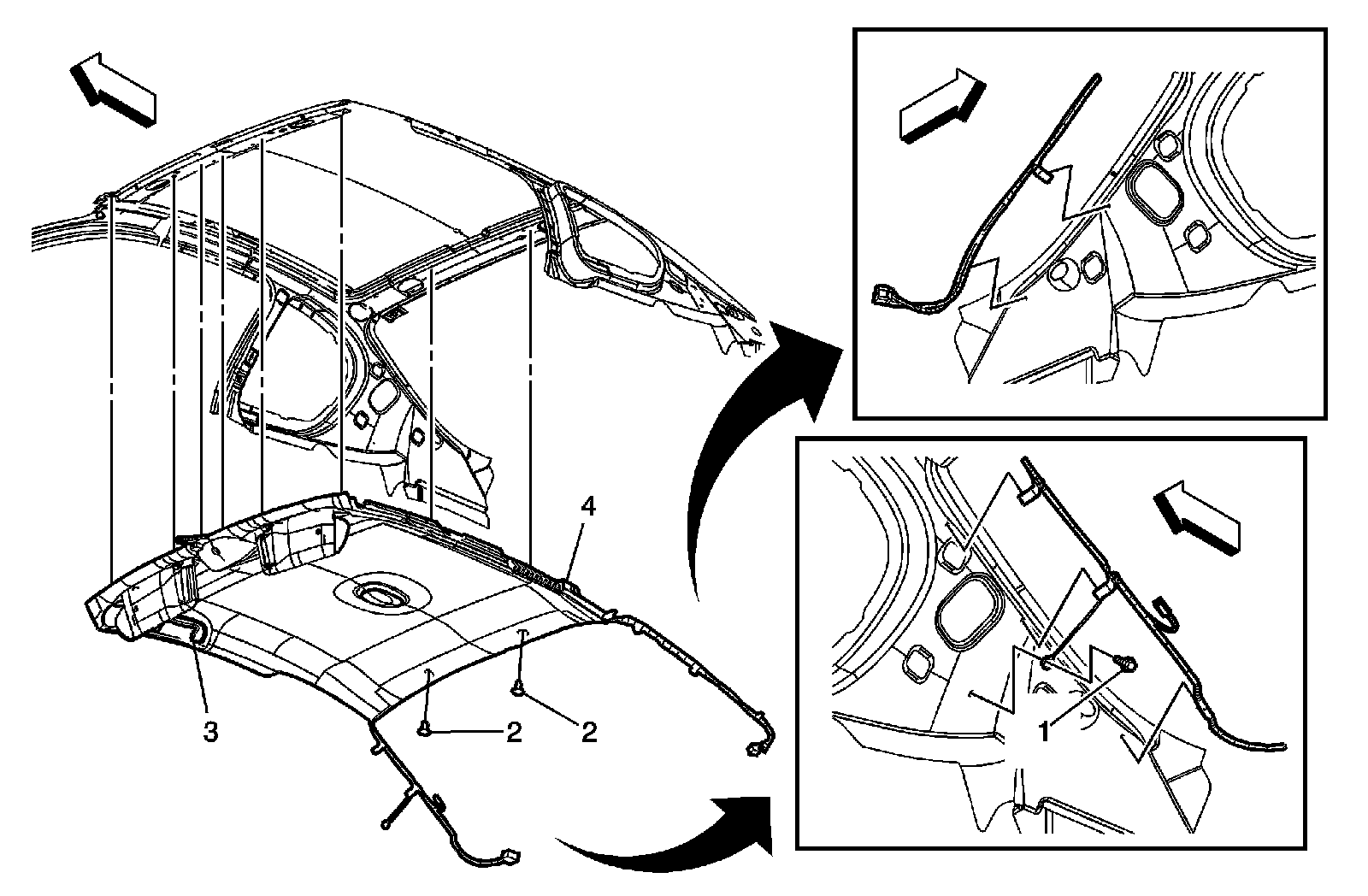 4
3
2
2
1