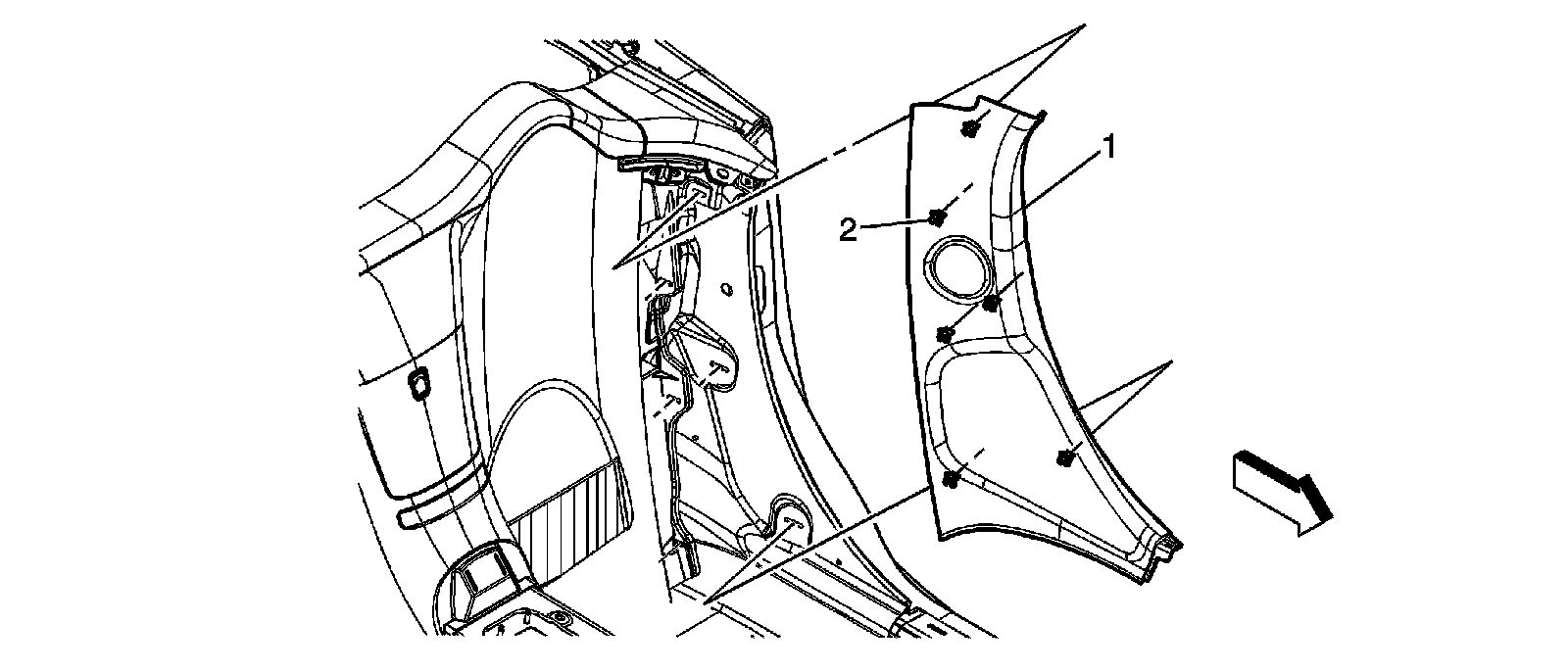 1
2