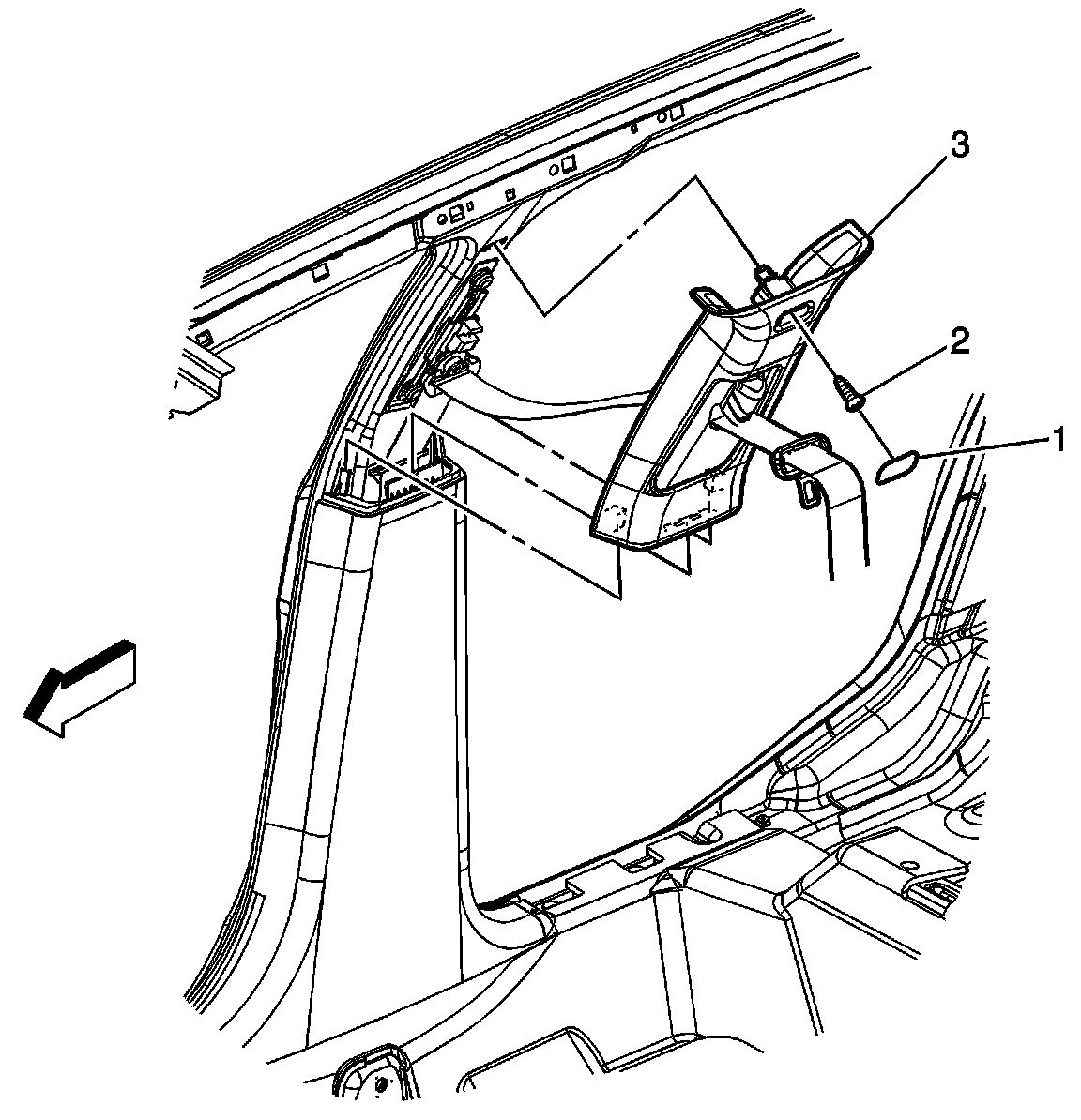 3
2
1