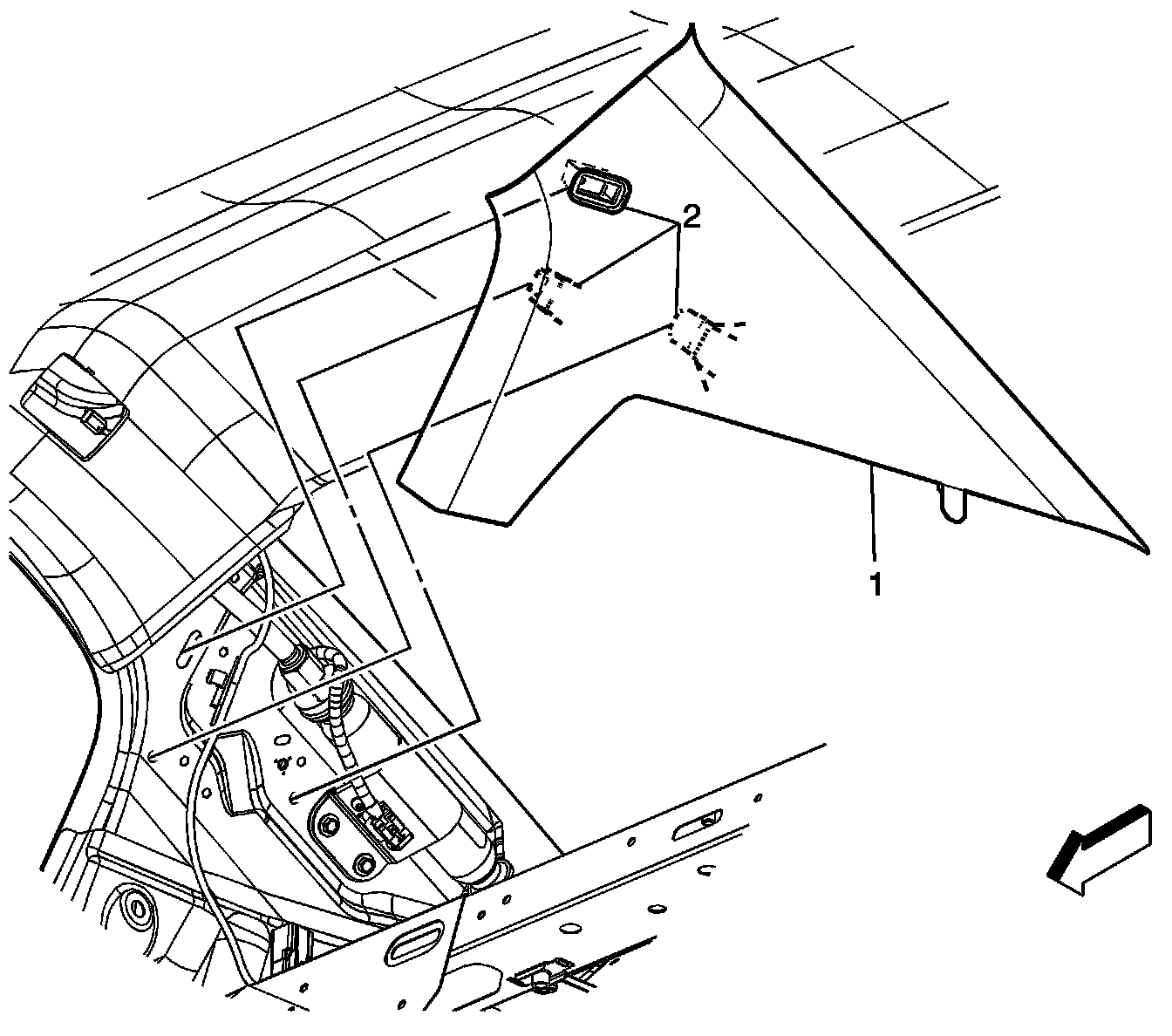 2

1