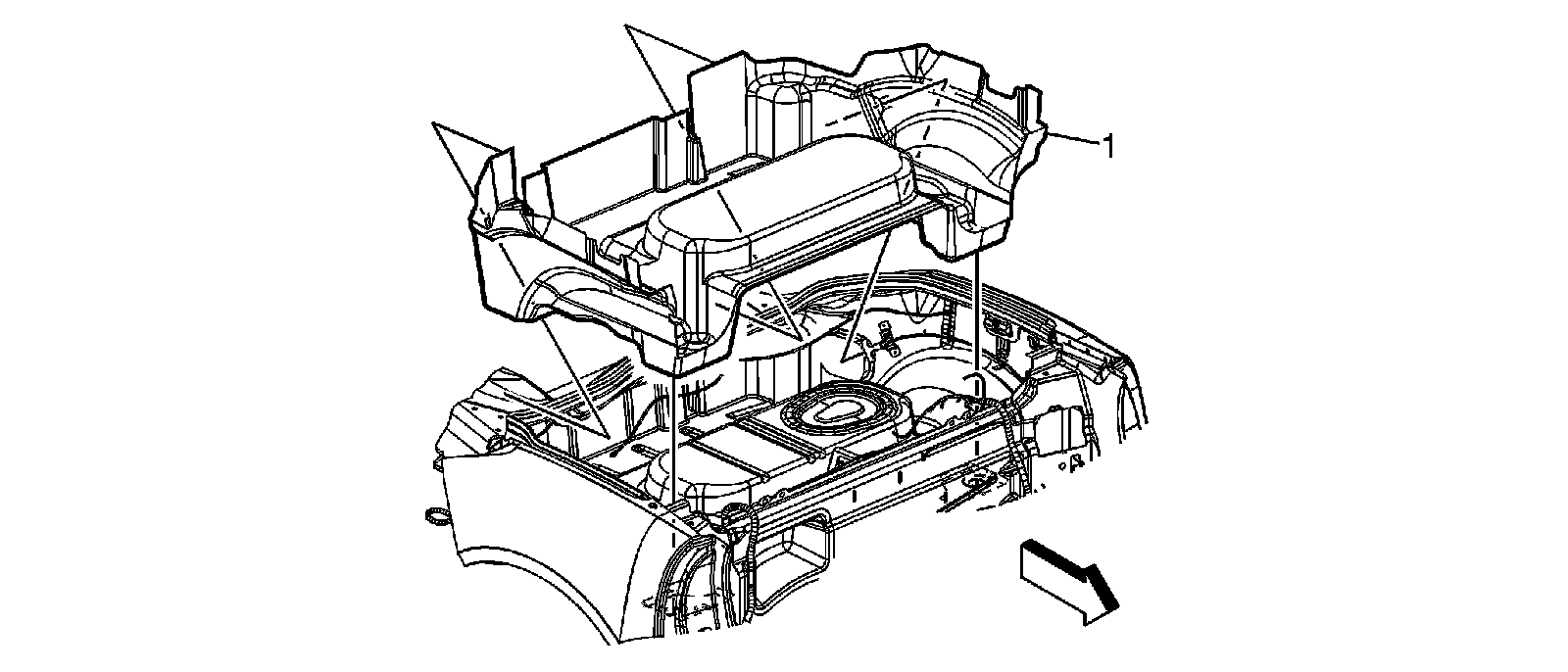 1