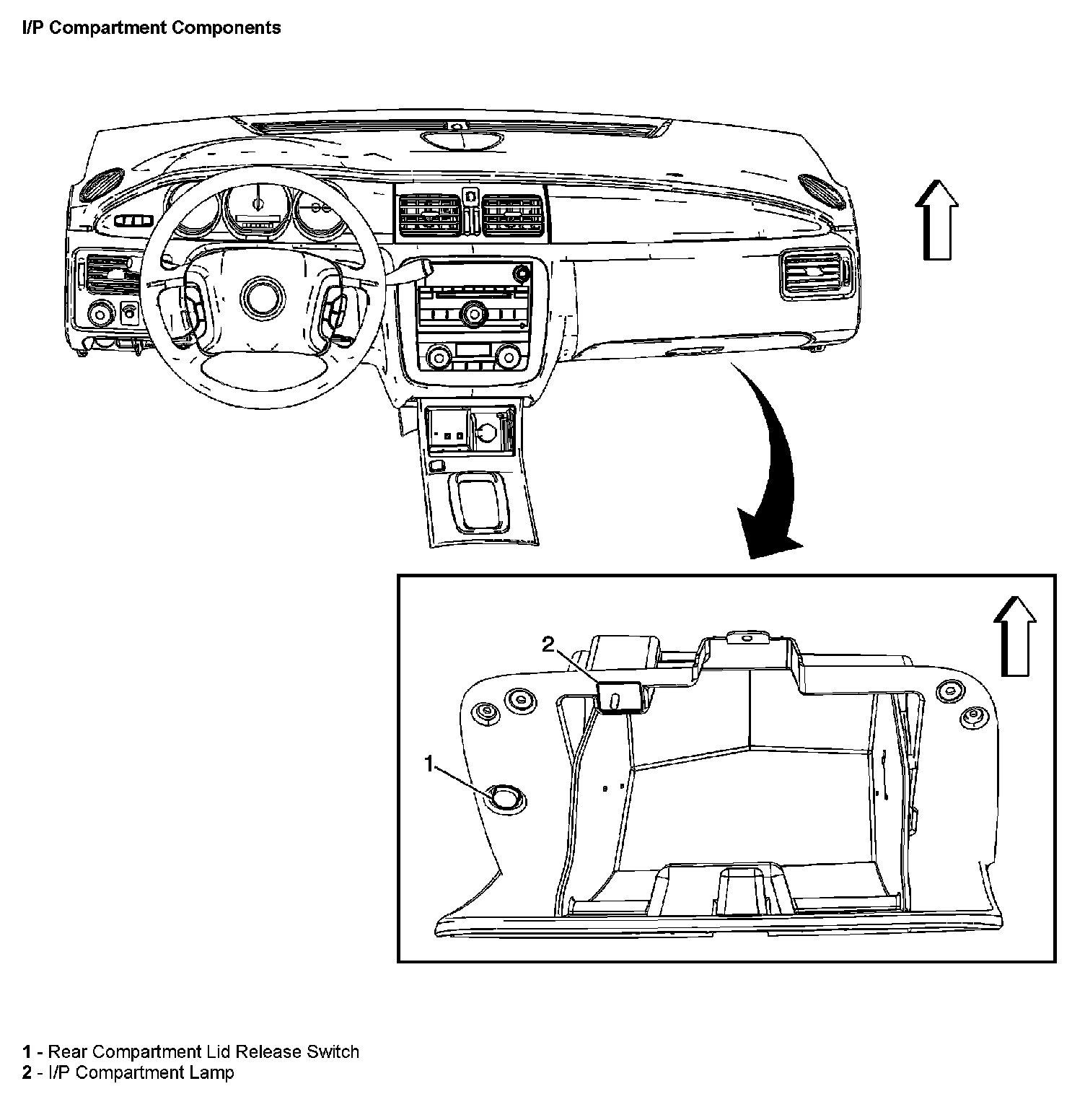 I/P Compartment Components

2

1

1 - Rear Compartment Lid Release Switch
2 - I/P Compartment Lamp