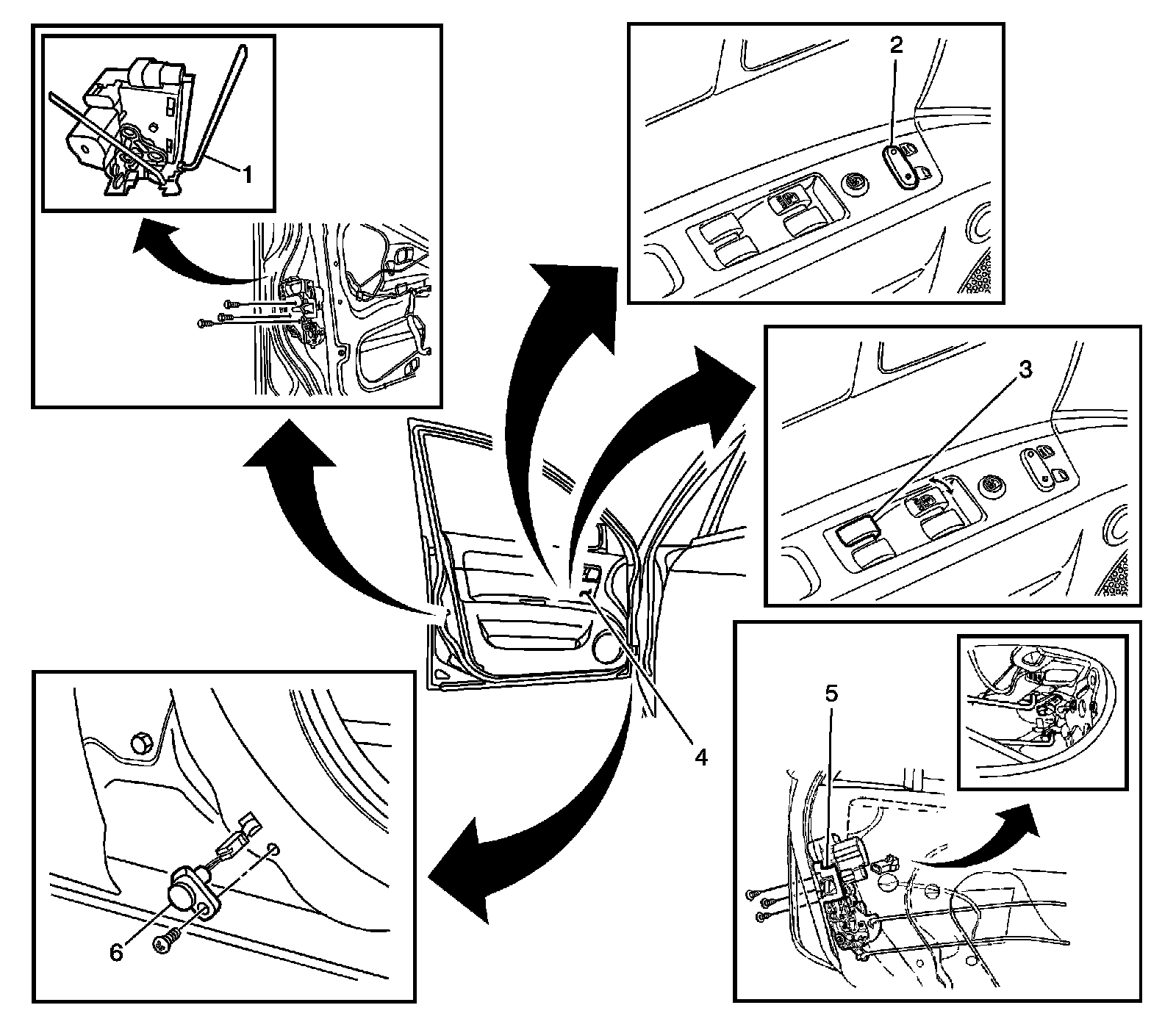 1
2
3
4
5
6