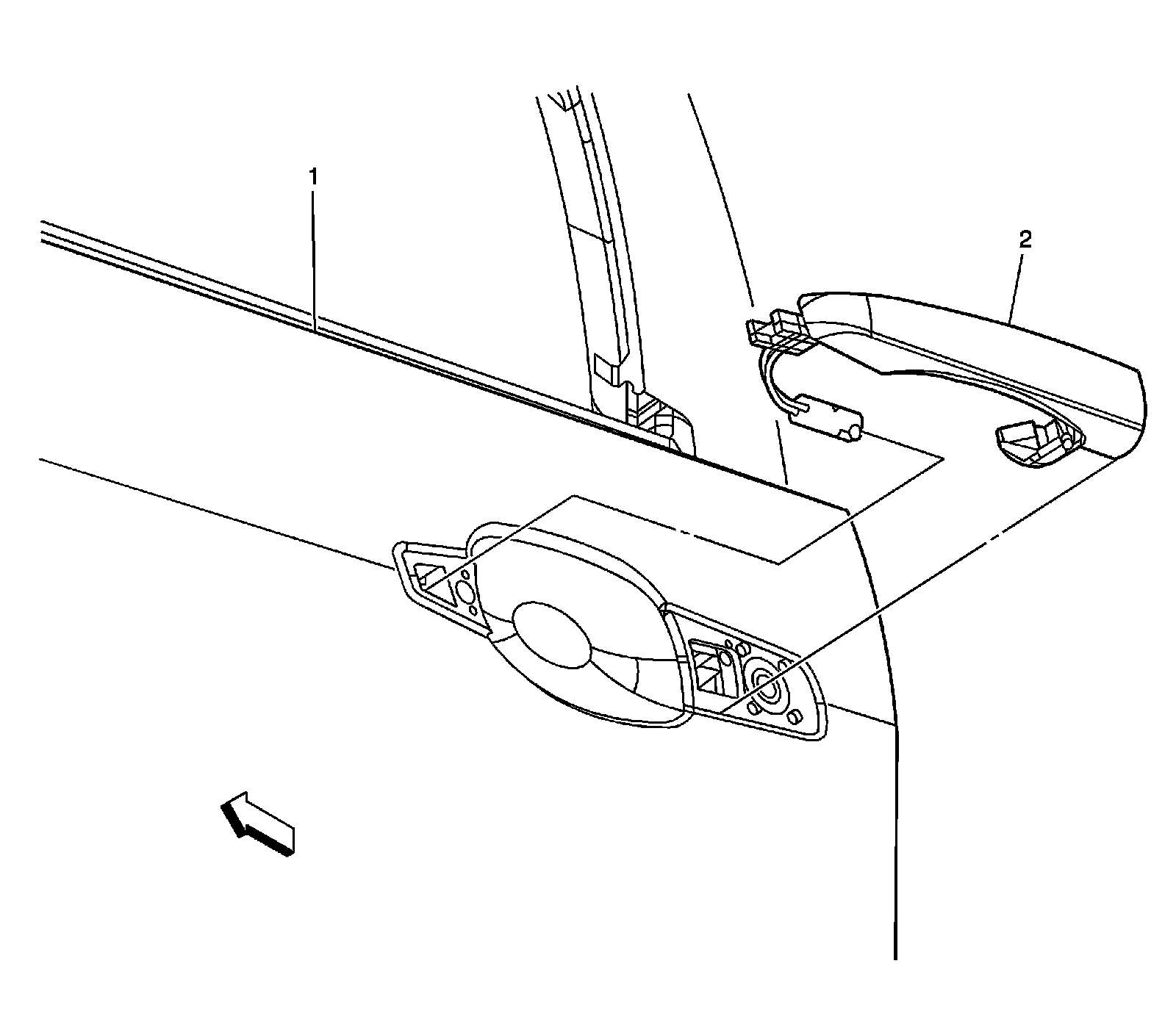 1

2