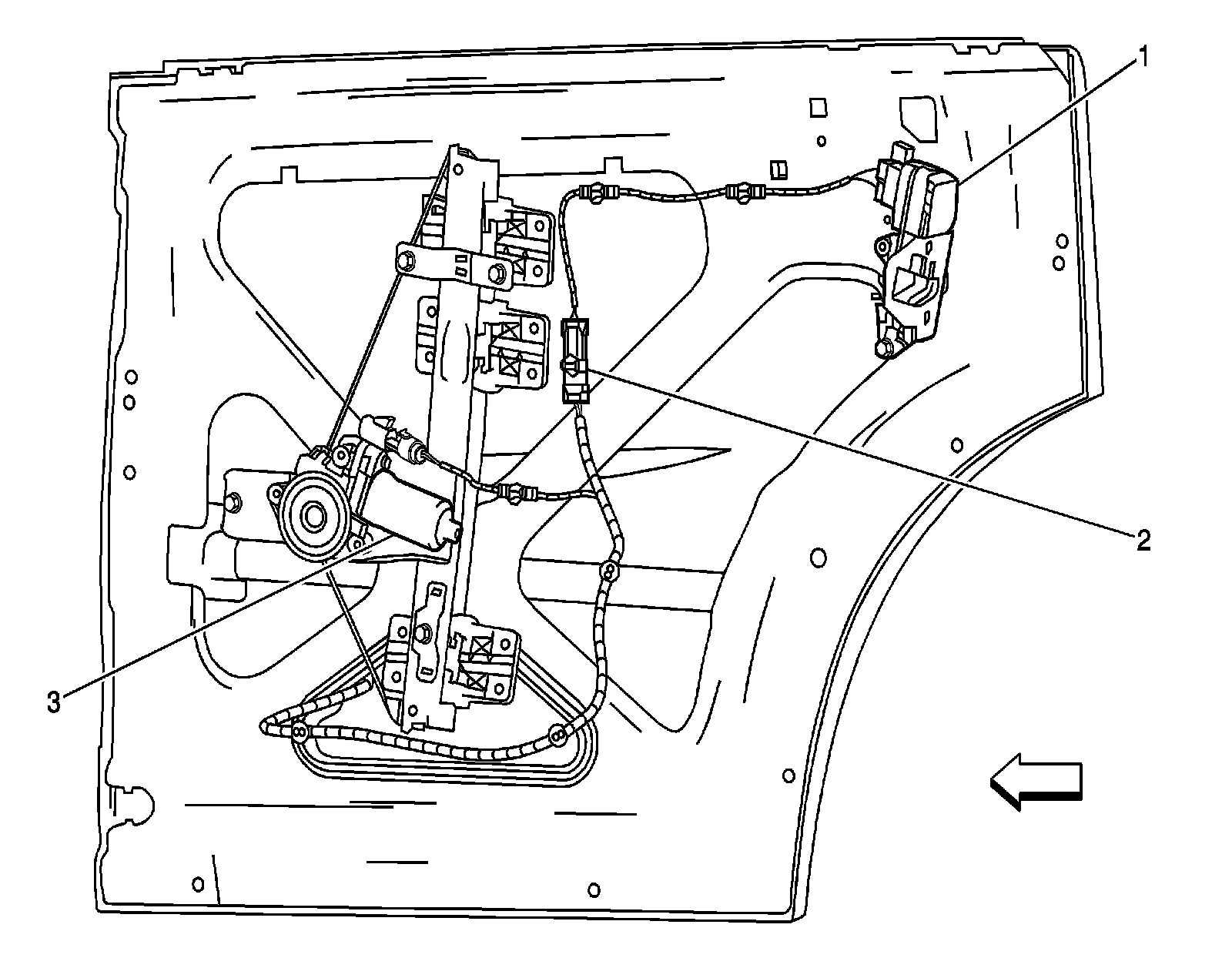 1
2
3