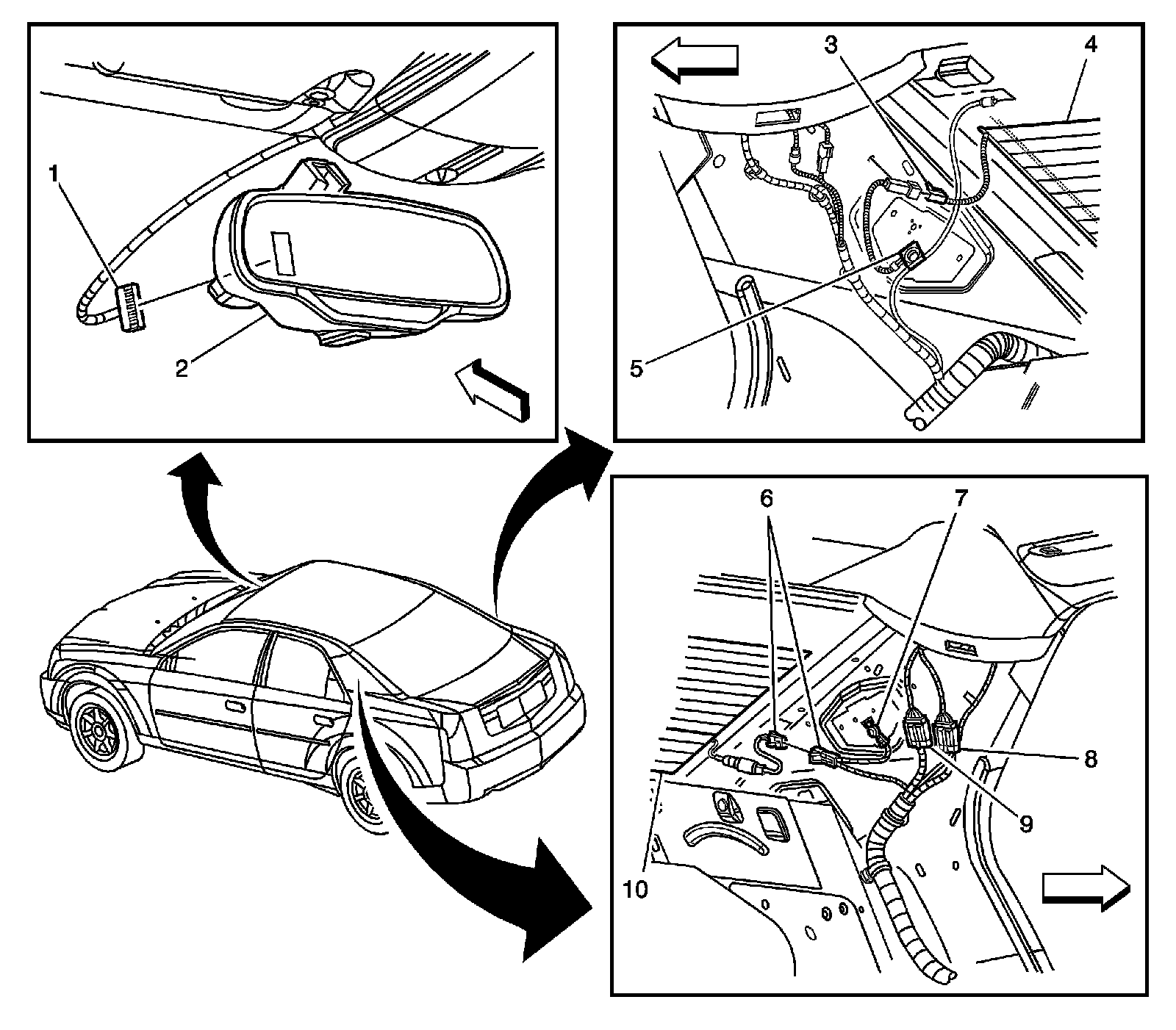 1
2
3
4
5
6
7
8
9
10