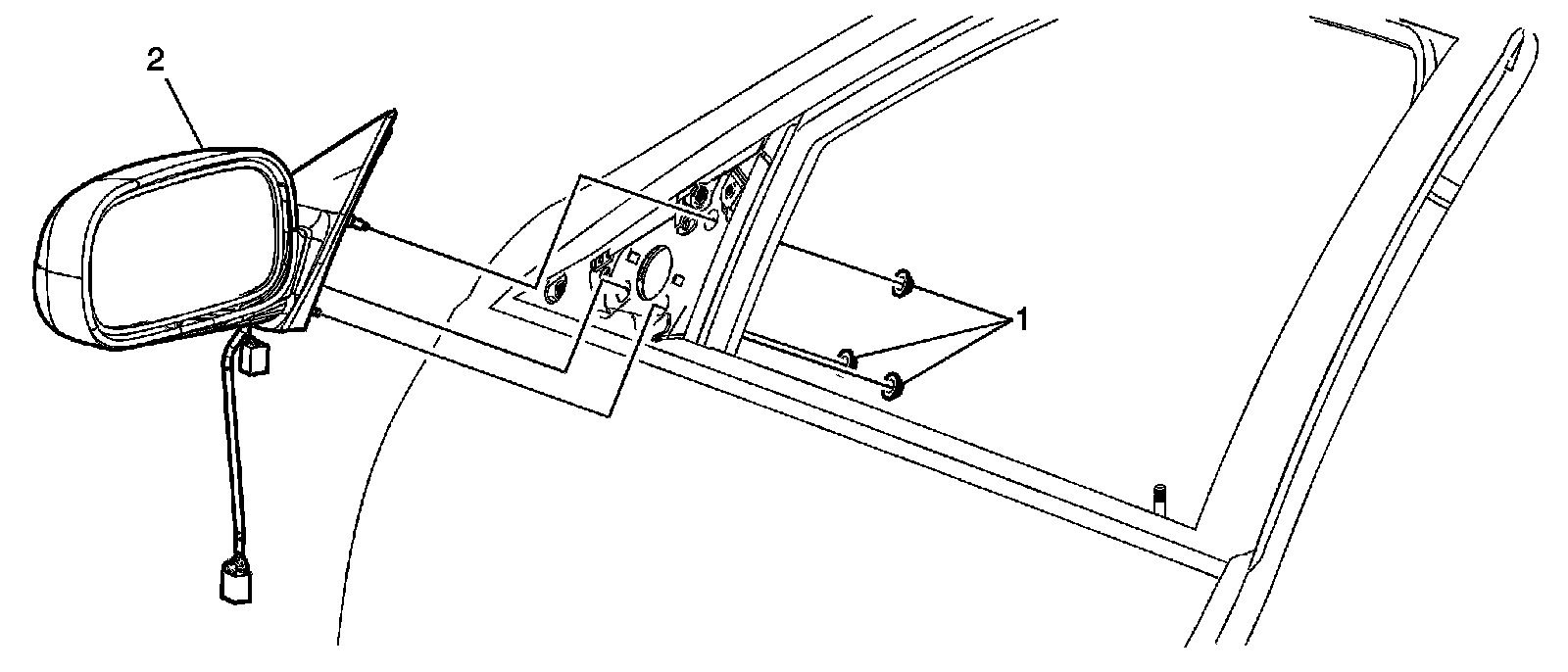 2

1