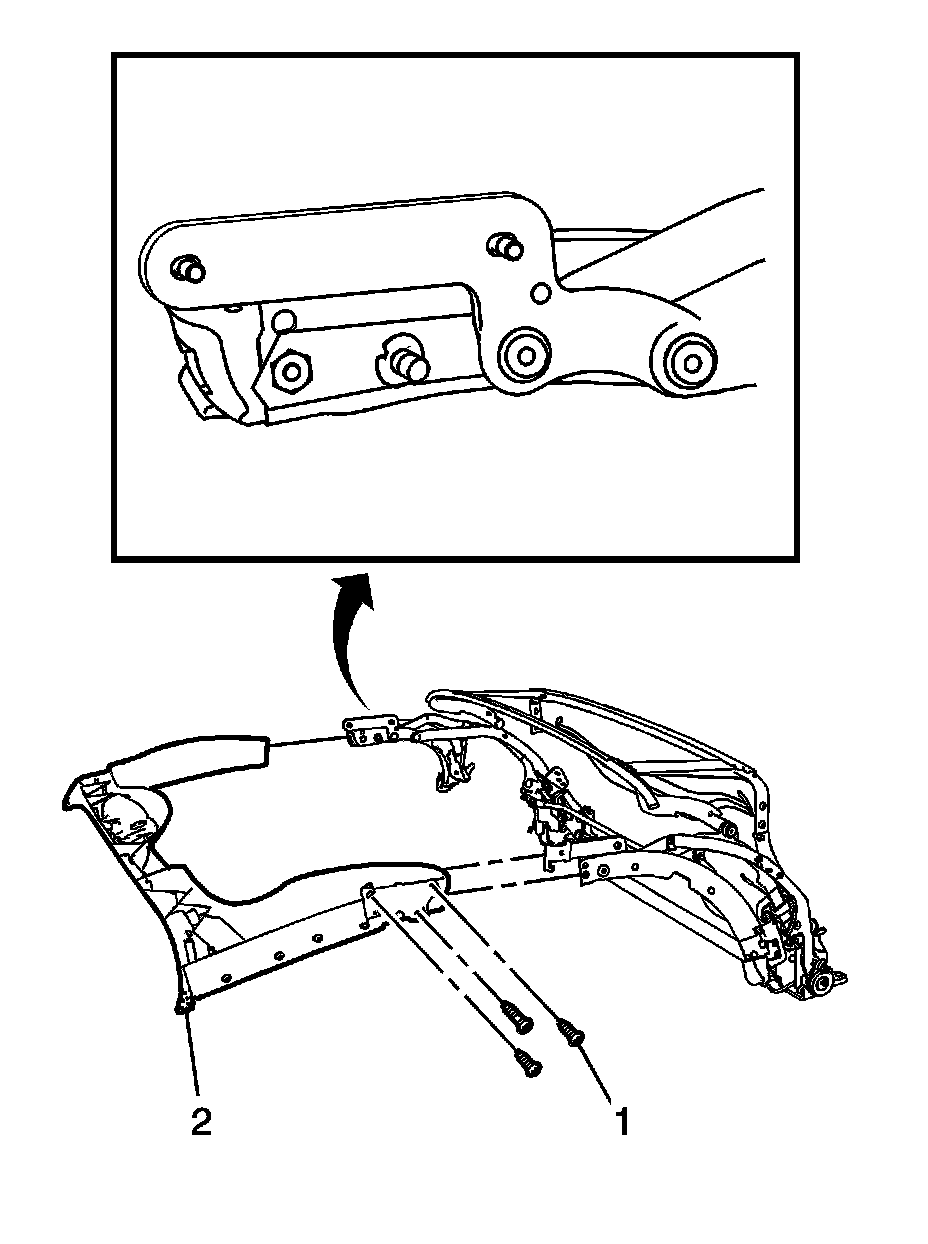 2
1