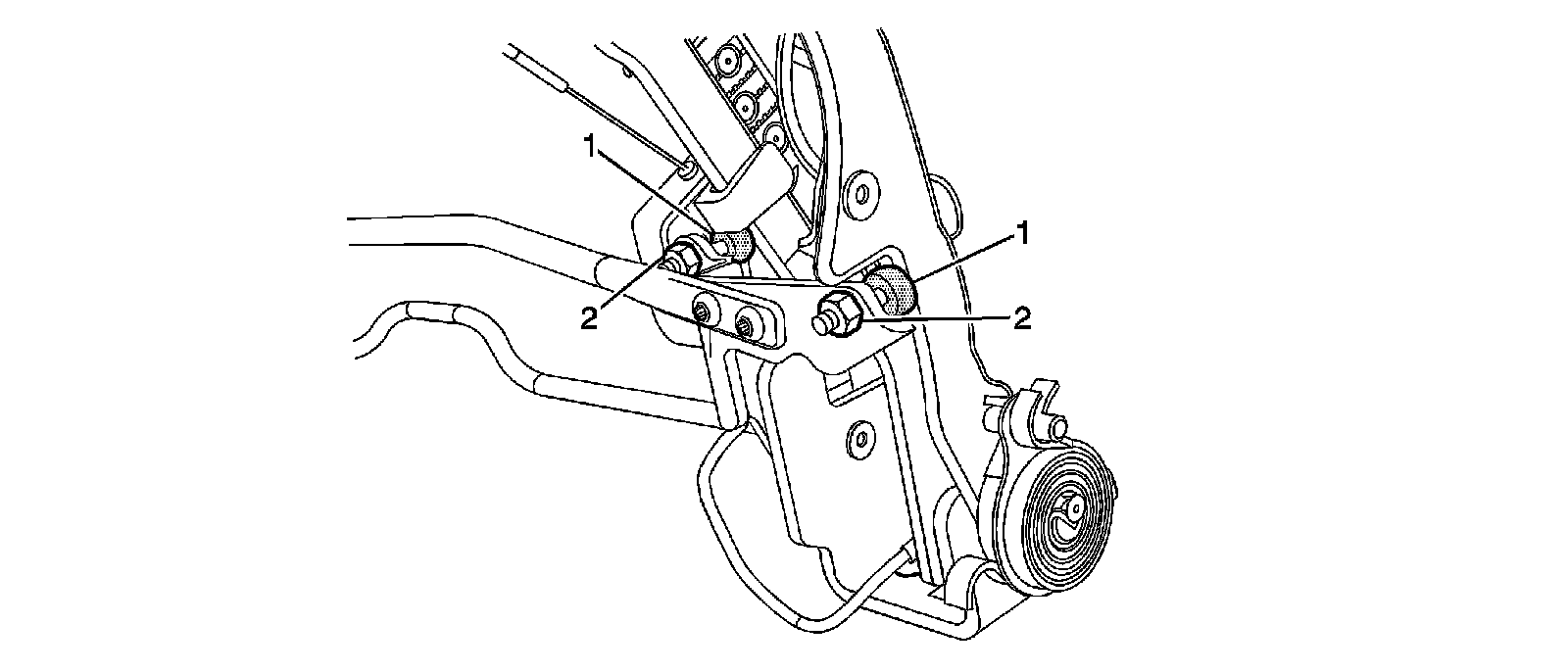 1
1
2
2