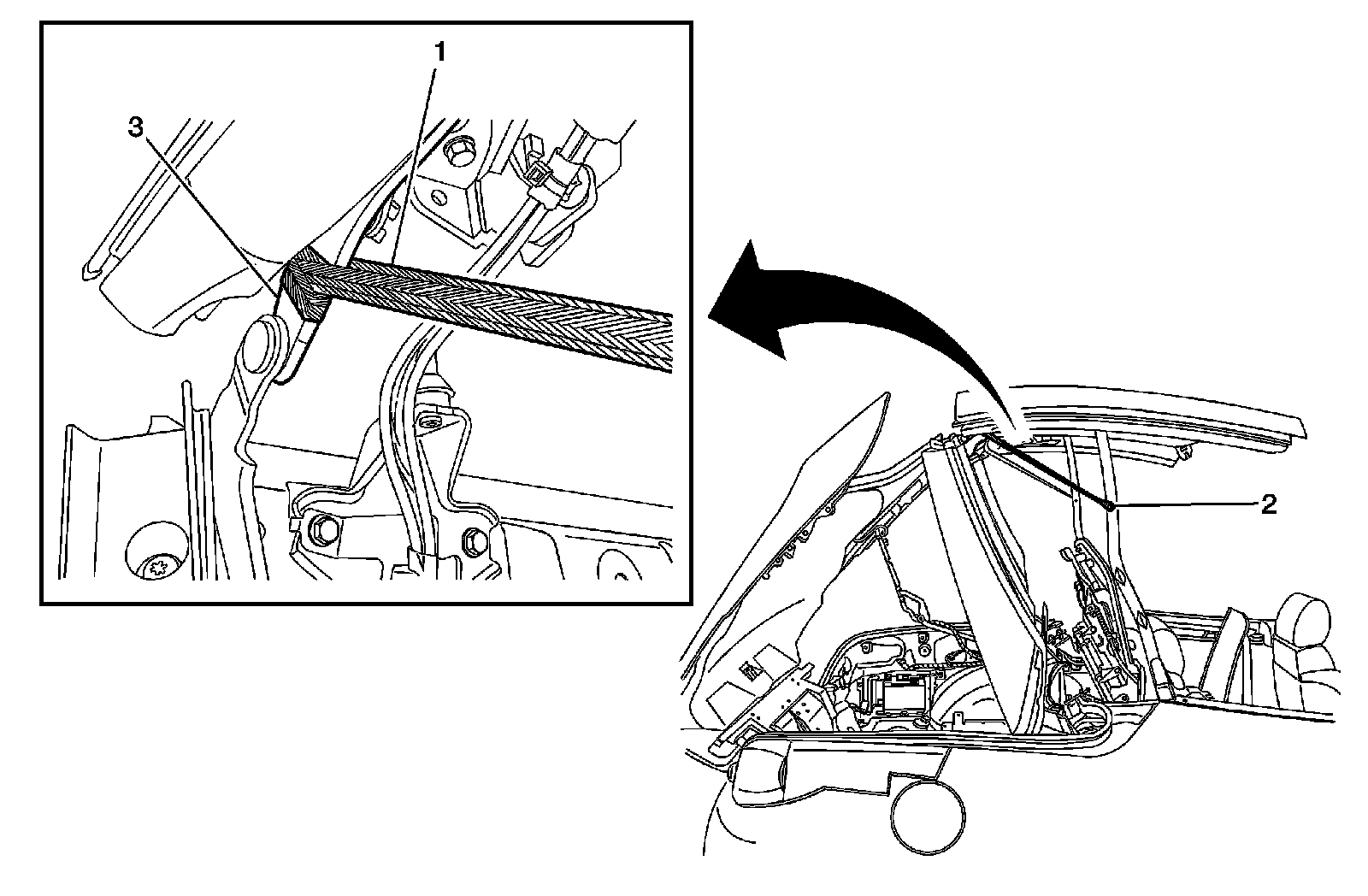 1
3
2