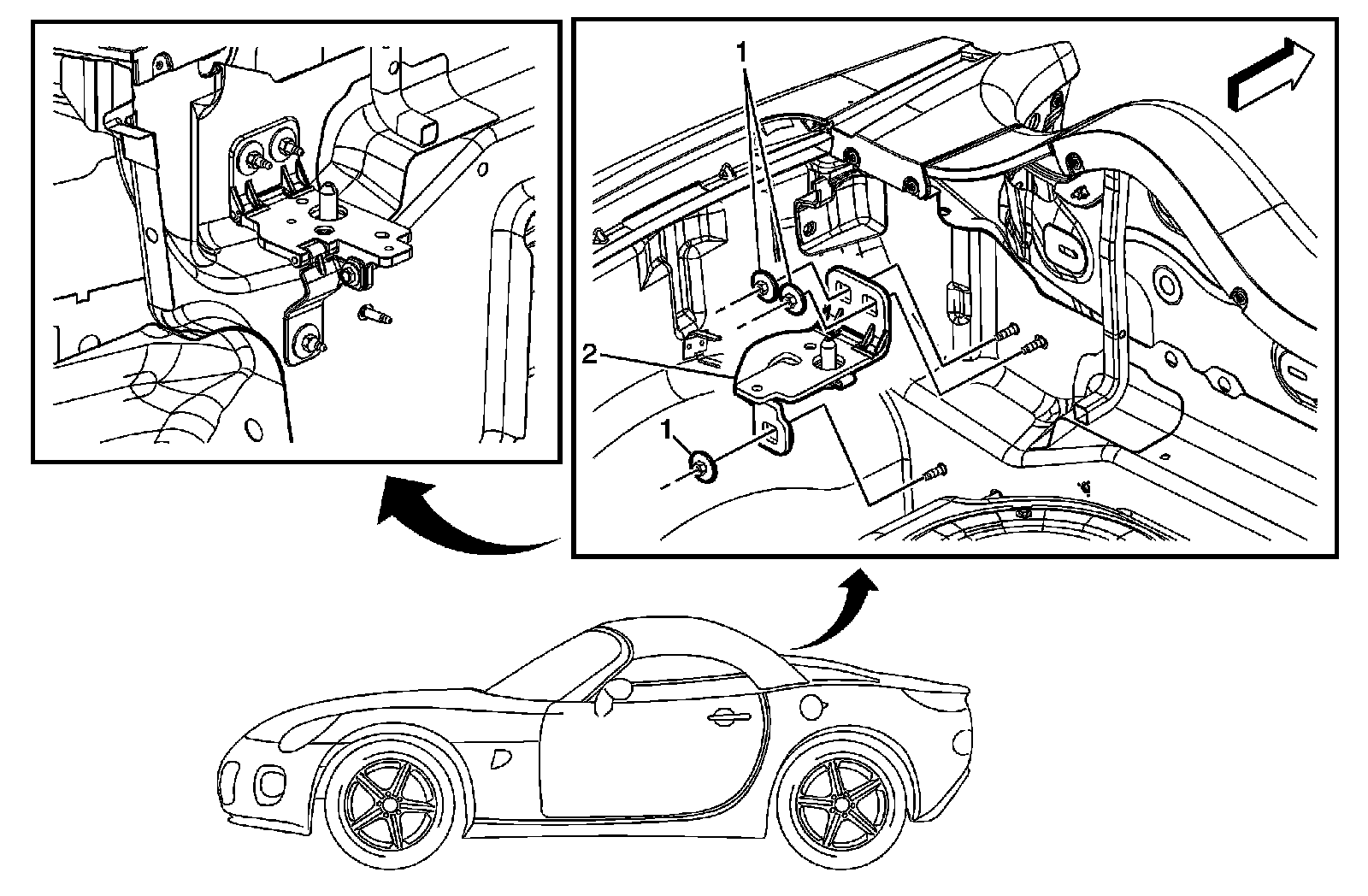 1
2
1