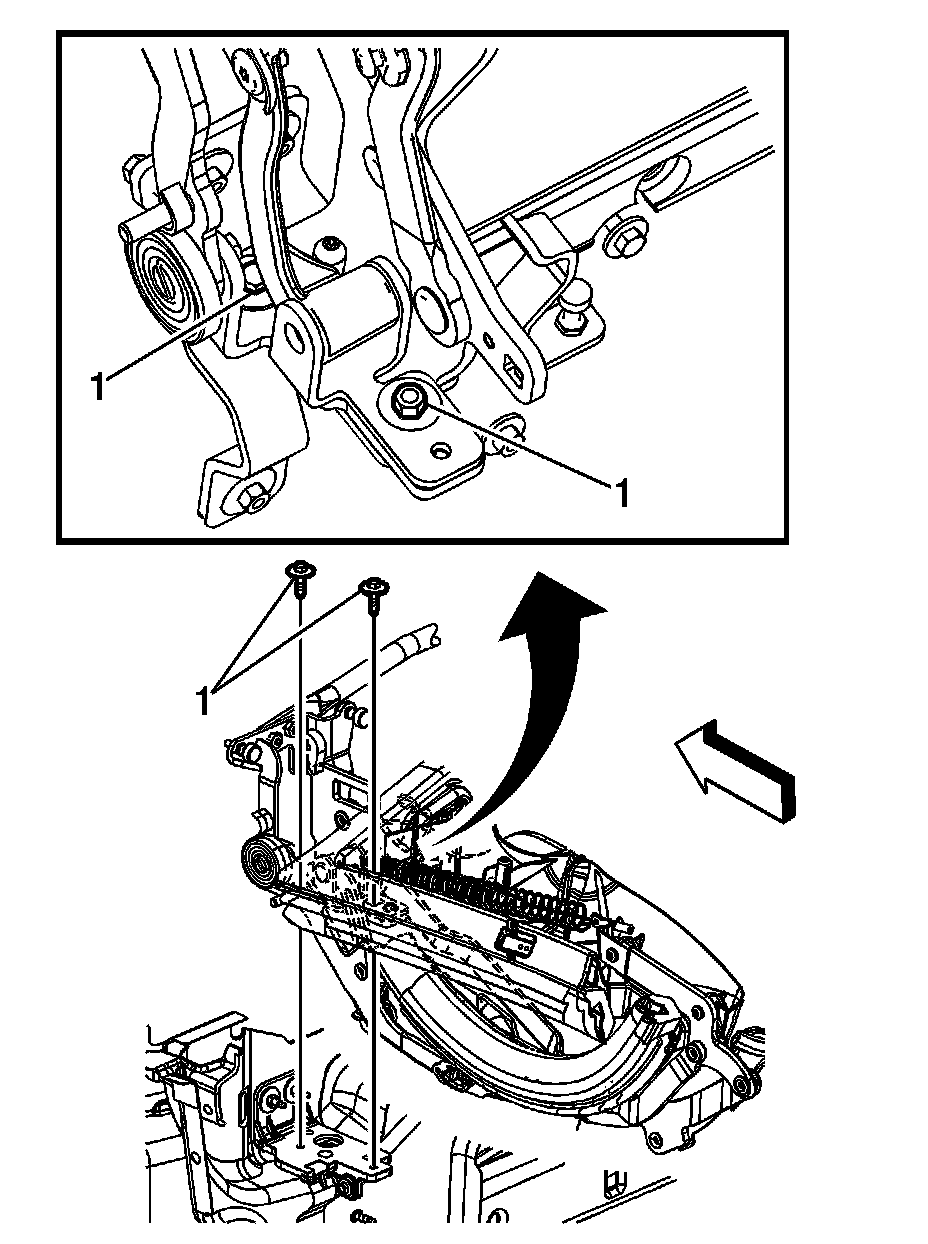 1
1
1