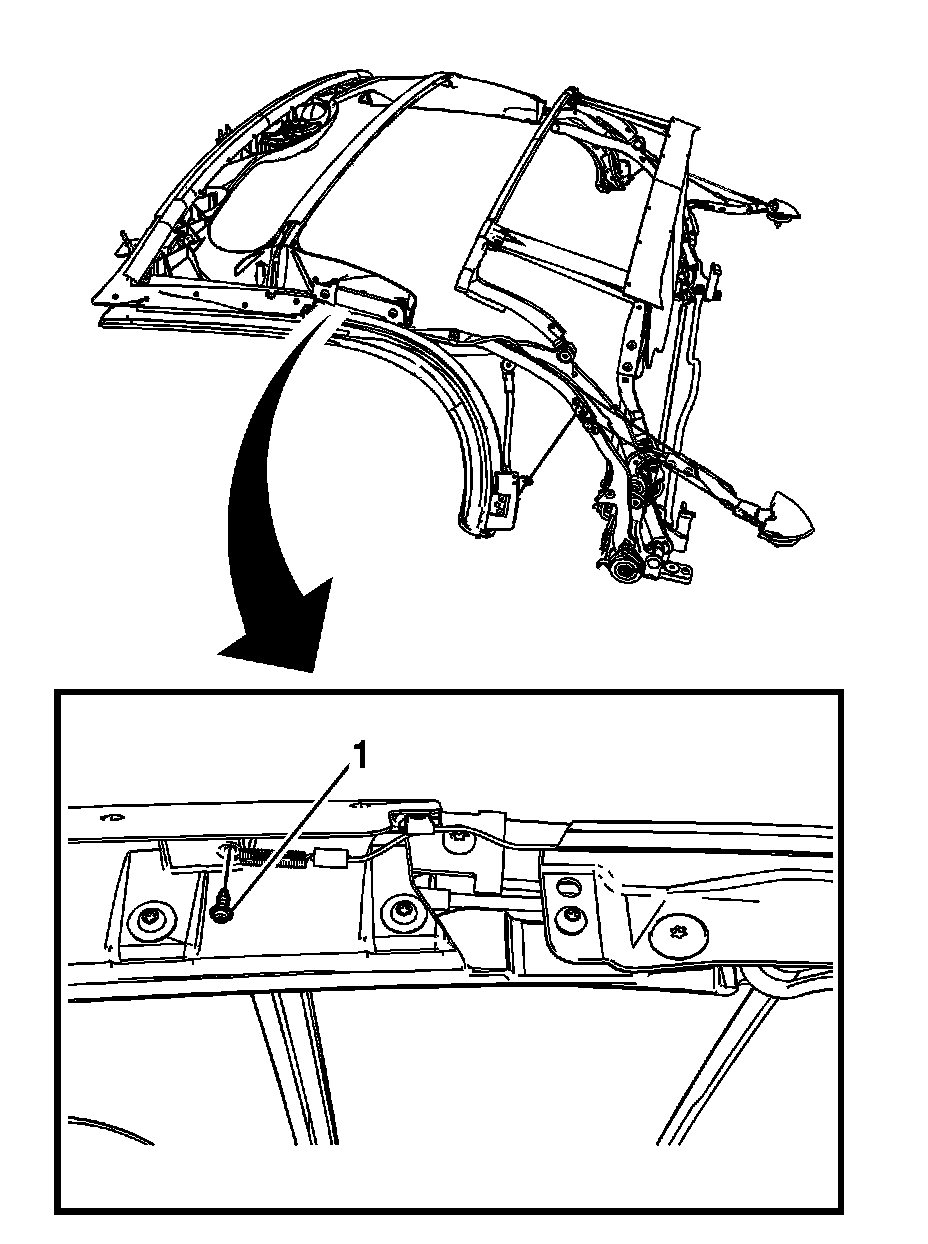 1