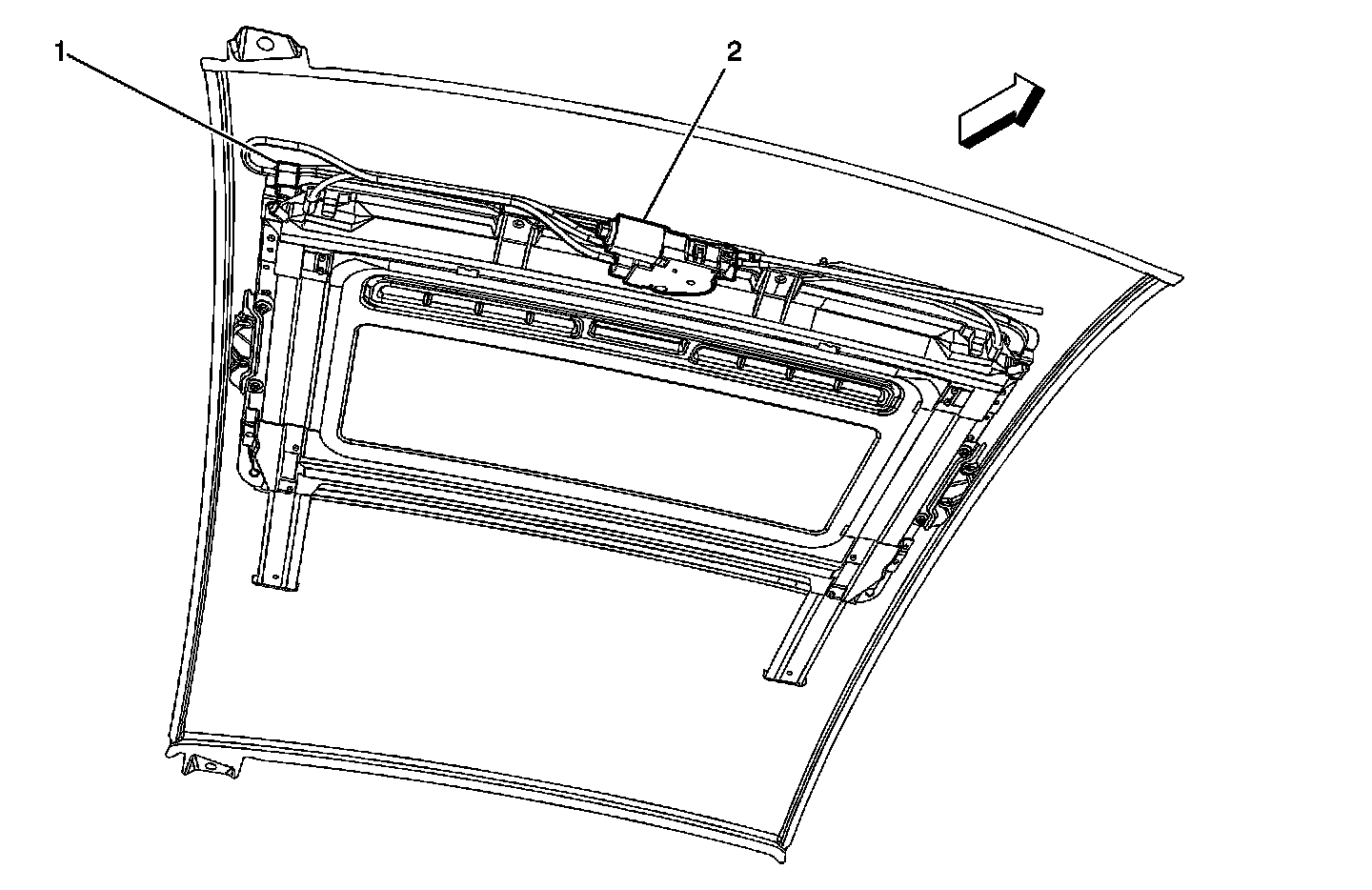 1

2