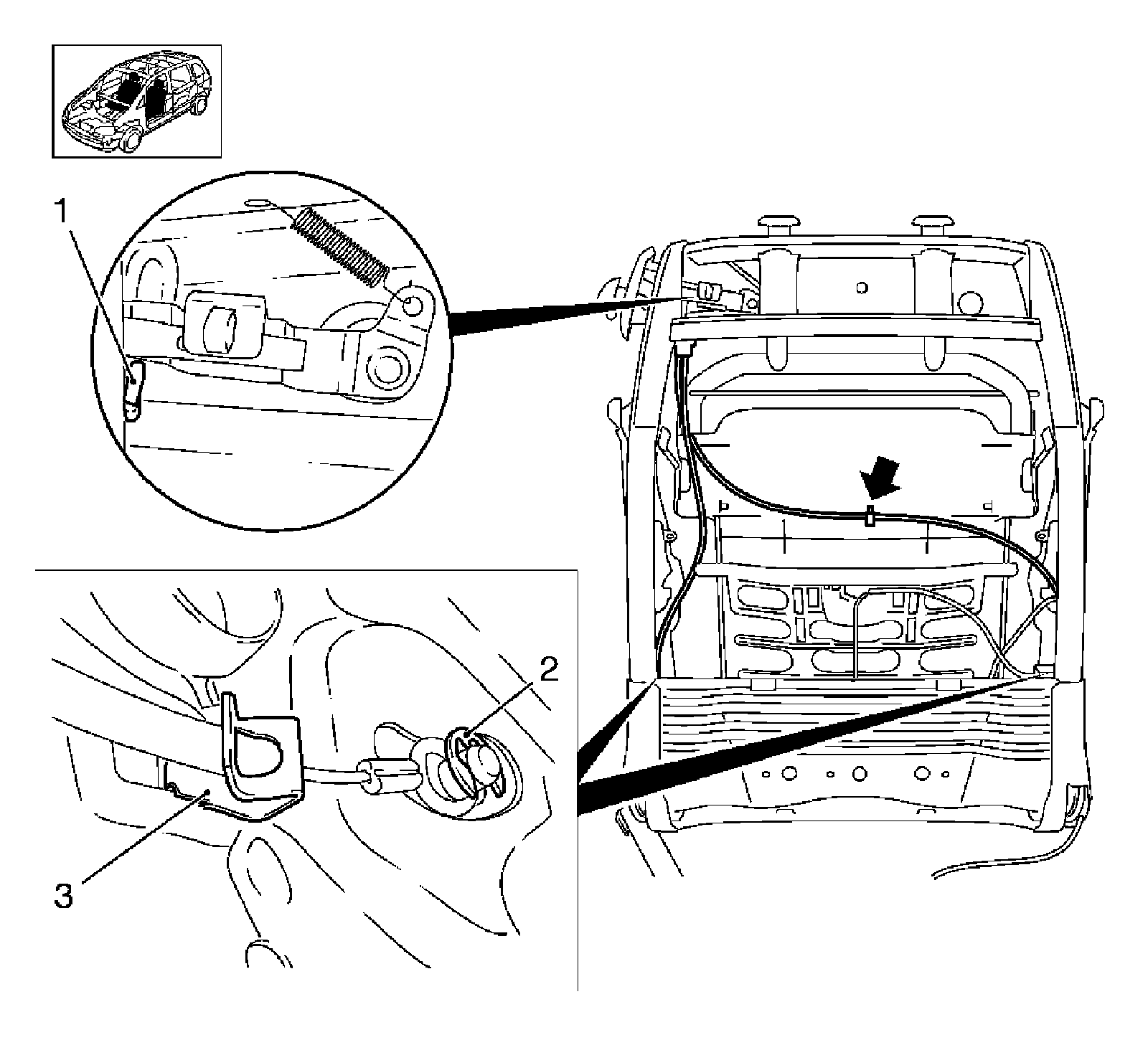 1

2

3