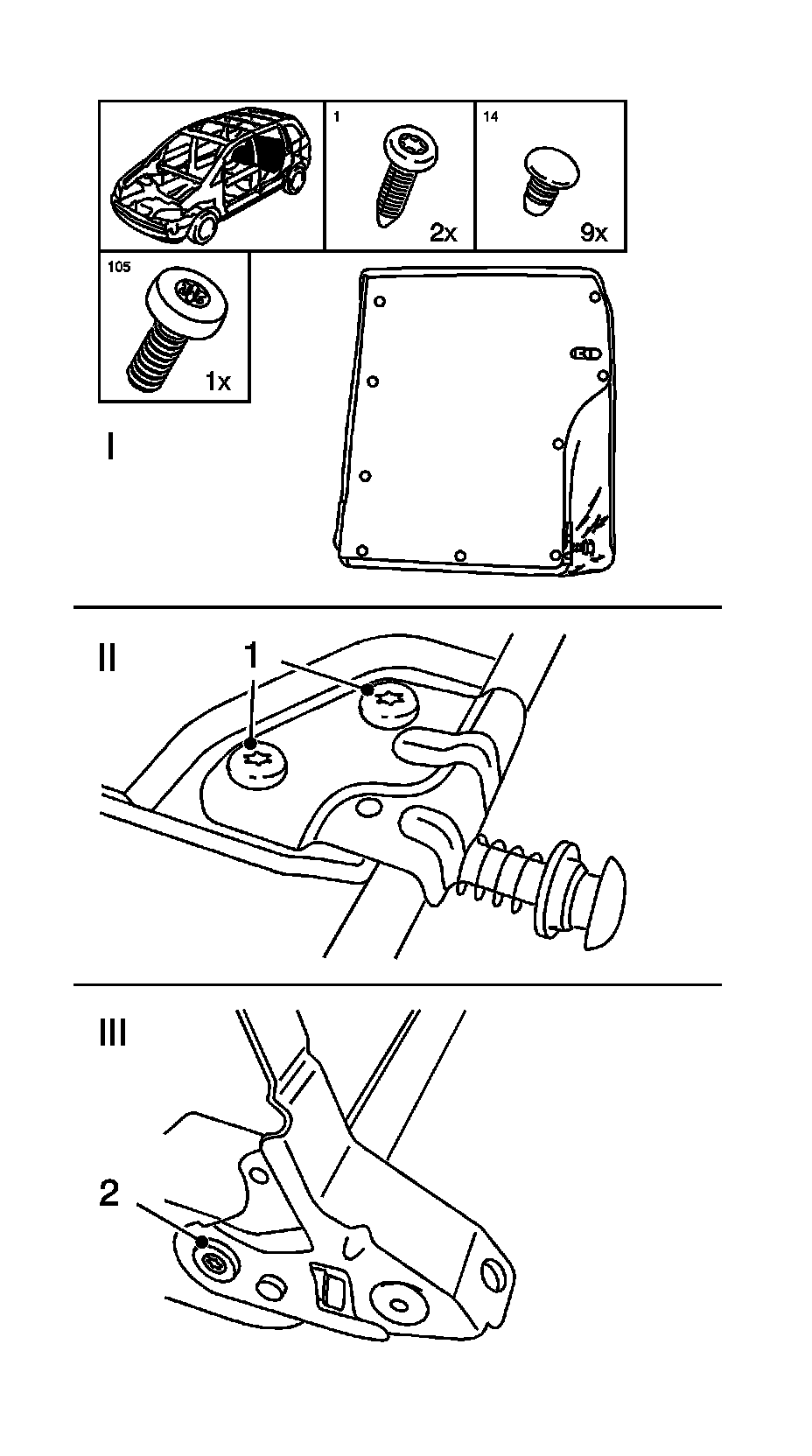 1
2x
14
9x
105
1x
I
II
1
III
2