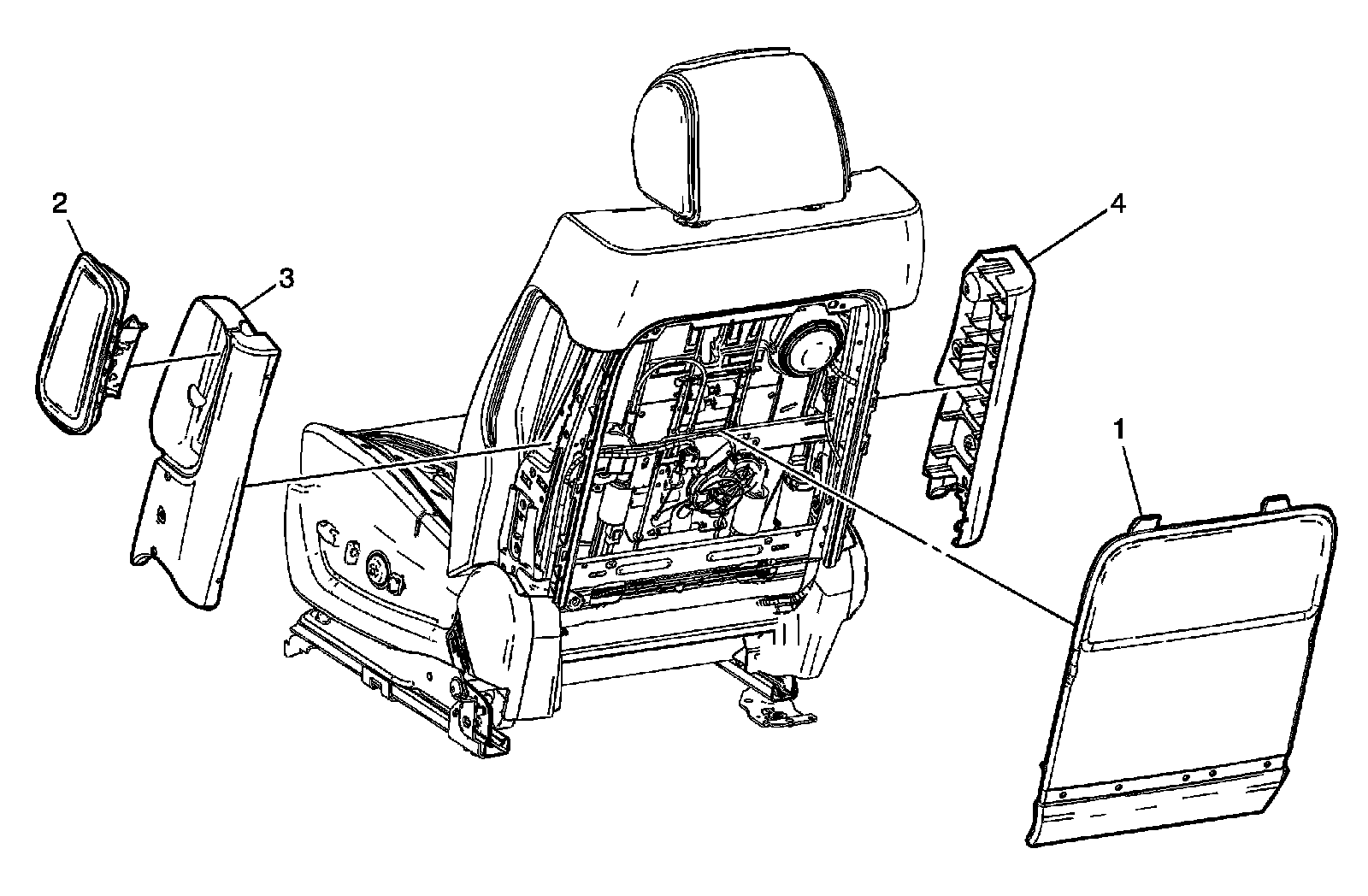 2
3
4
1