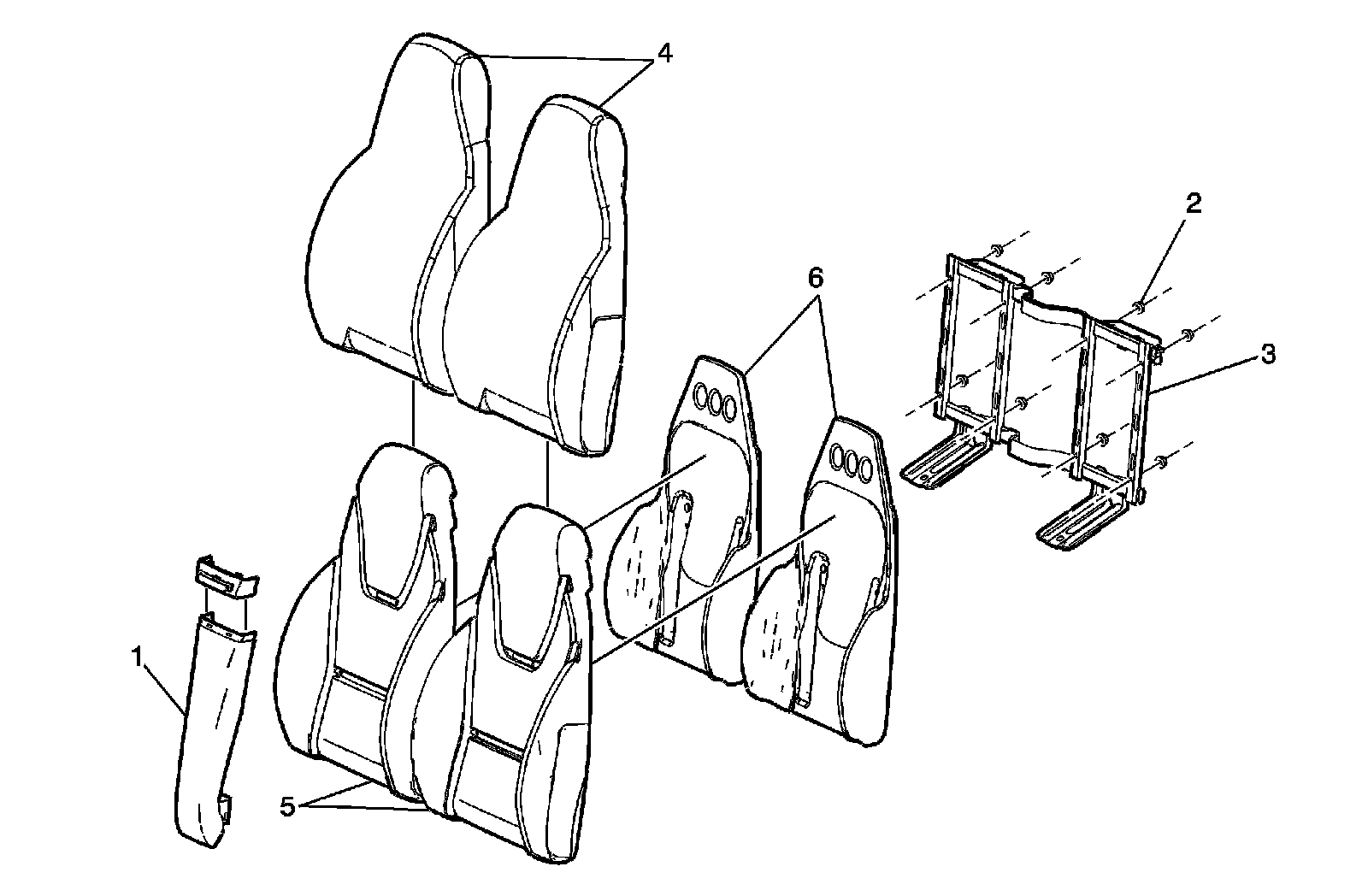 4
2
6
3
1
5