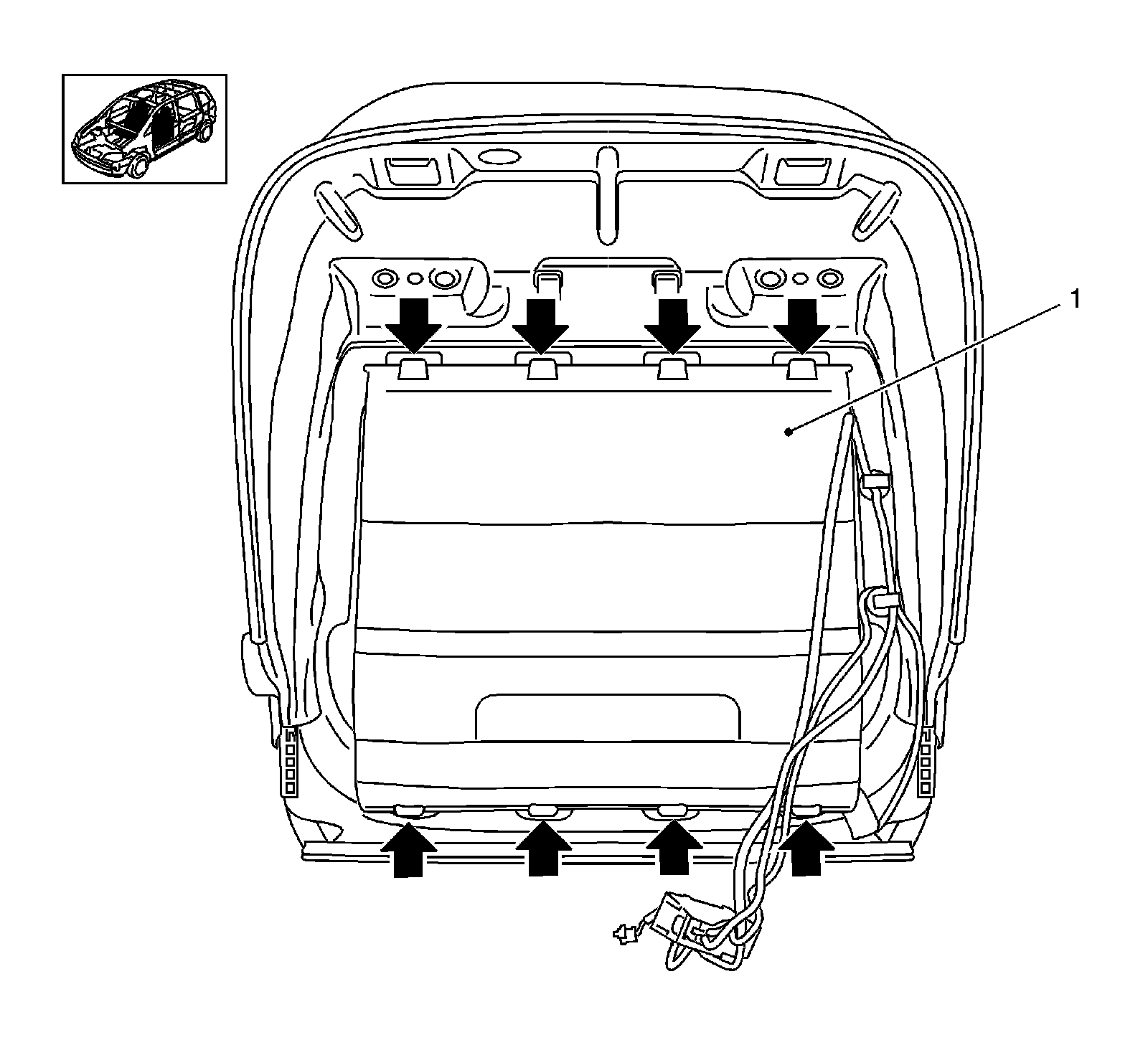 1