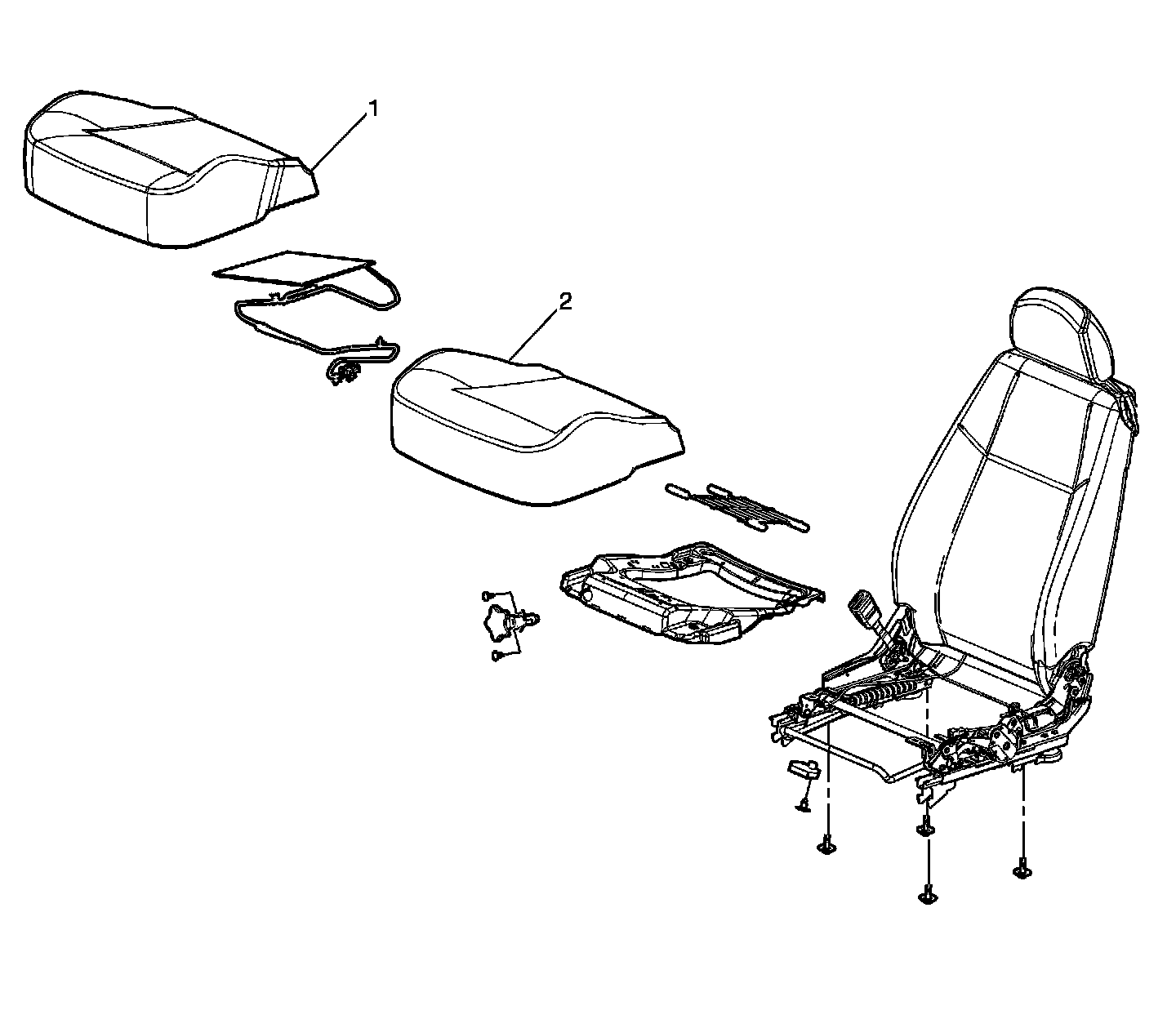 1

2