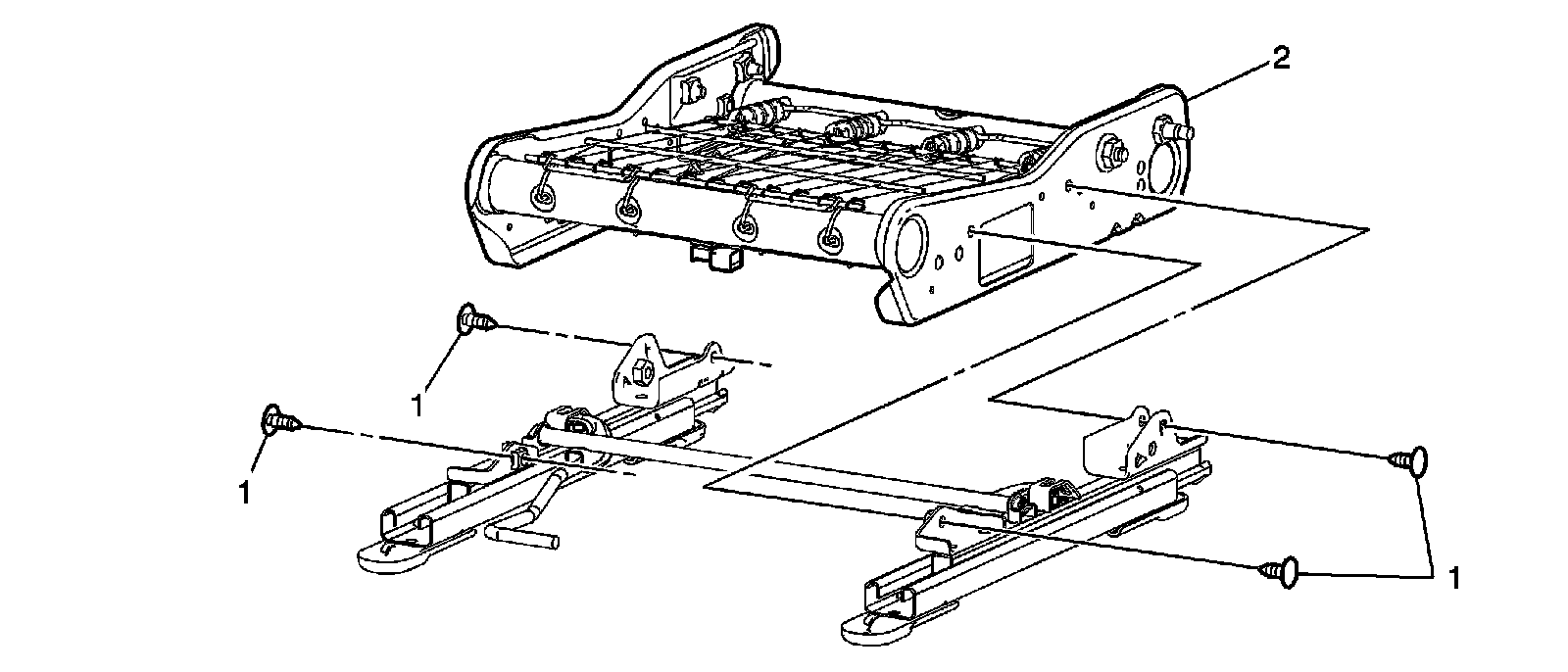 2

1

1

1