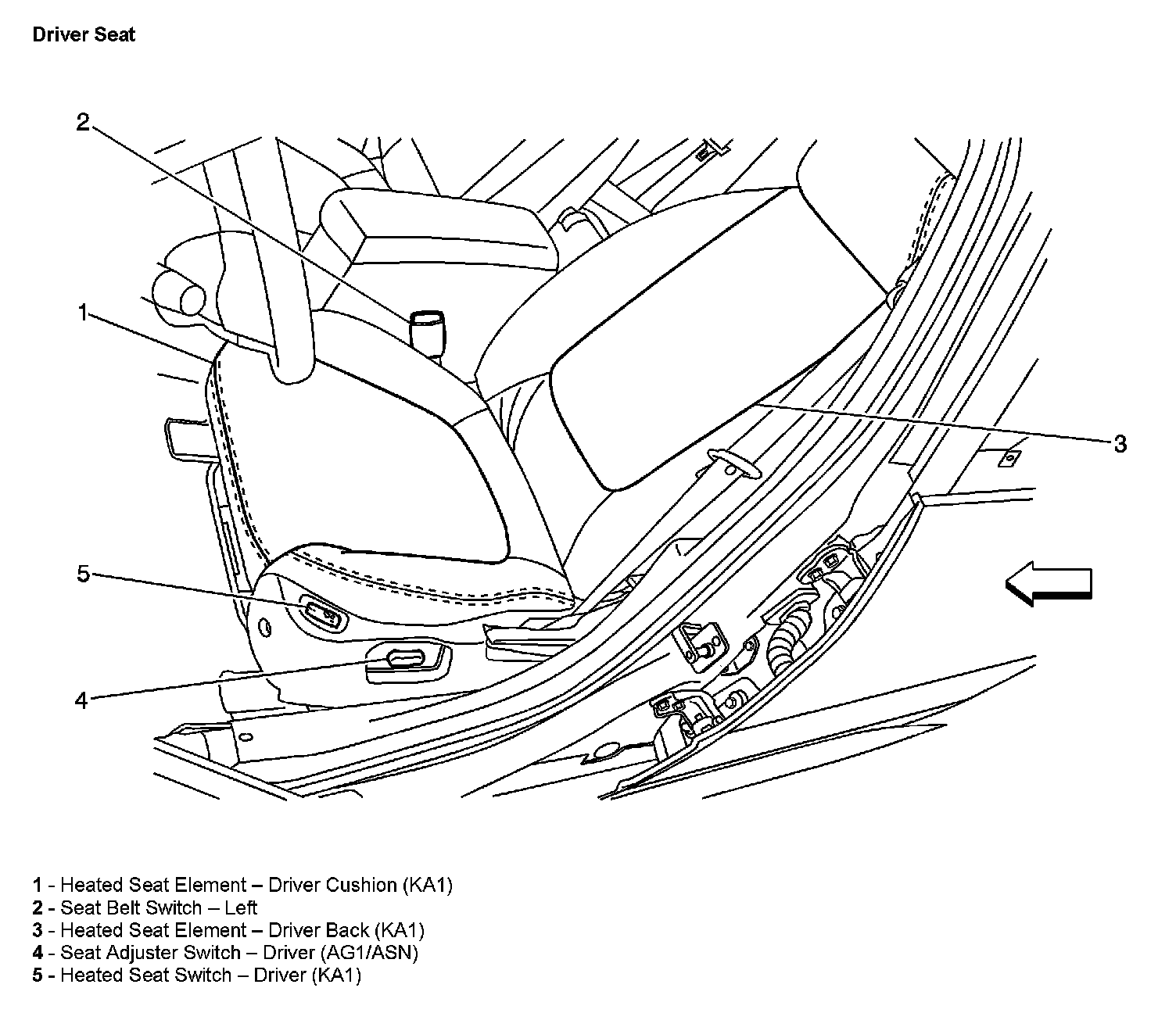 Driver Seat

2

1

3

5

4

1 - Heated Seat Element – Driver Cushion (KA1)
2 - Seat Belt Switch – Left
3 - Heated Seat Element – Driver Back (KA1)
4 - Seat Adjuster Switch – Driver (AG1/ASN)
5 - Heated Seat Switch – Driver (KA1)