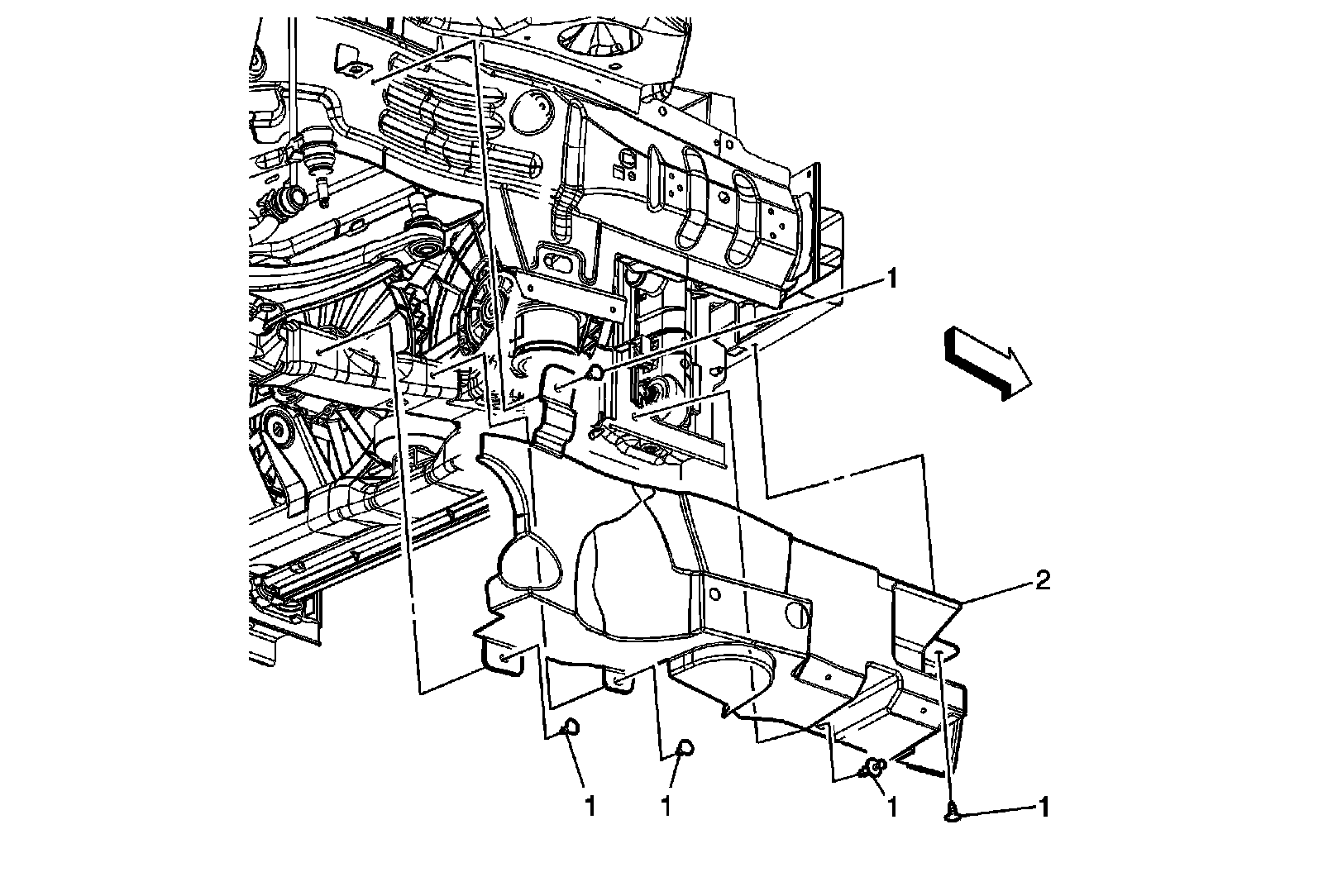 1

2

1

1

1

1