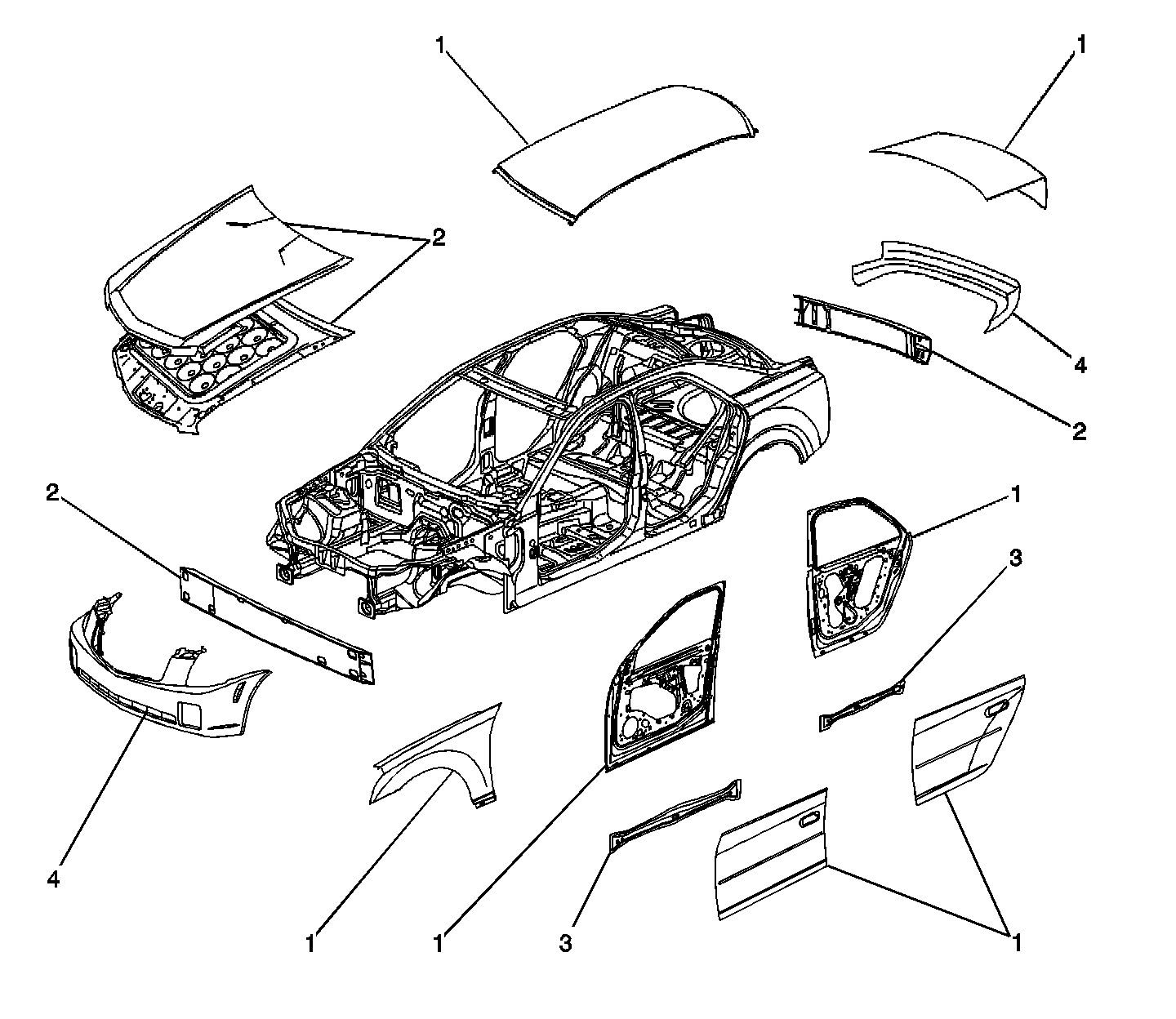 1
1
2
4
2
2
1
3
4
1
1
3
1