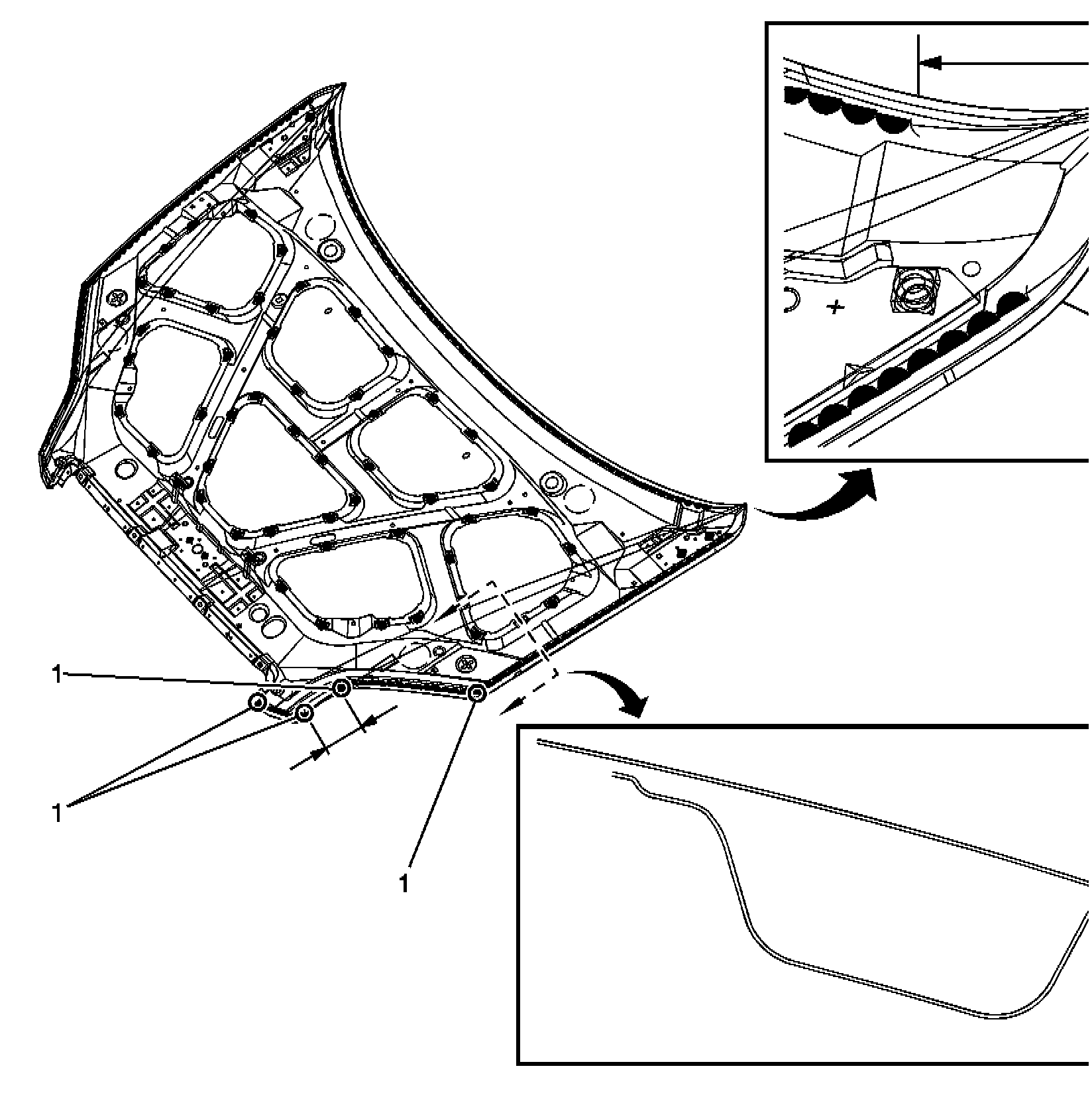 1
1
1