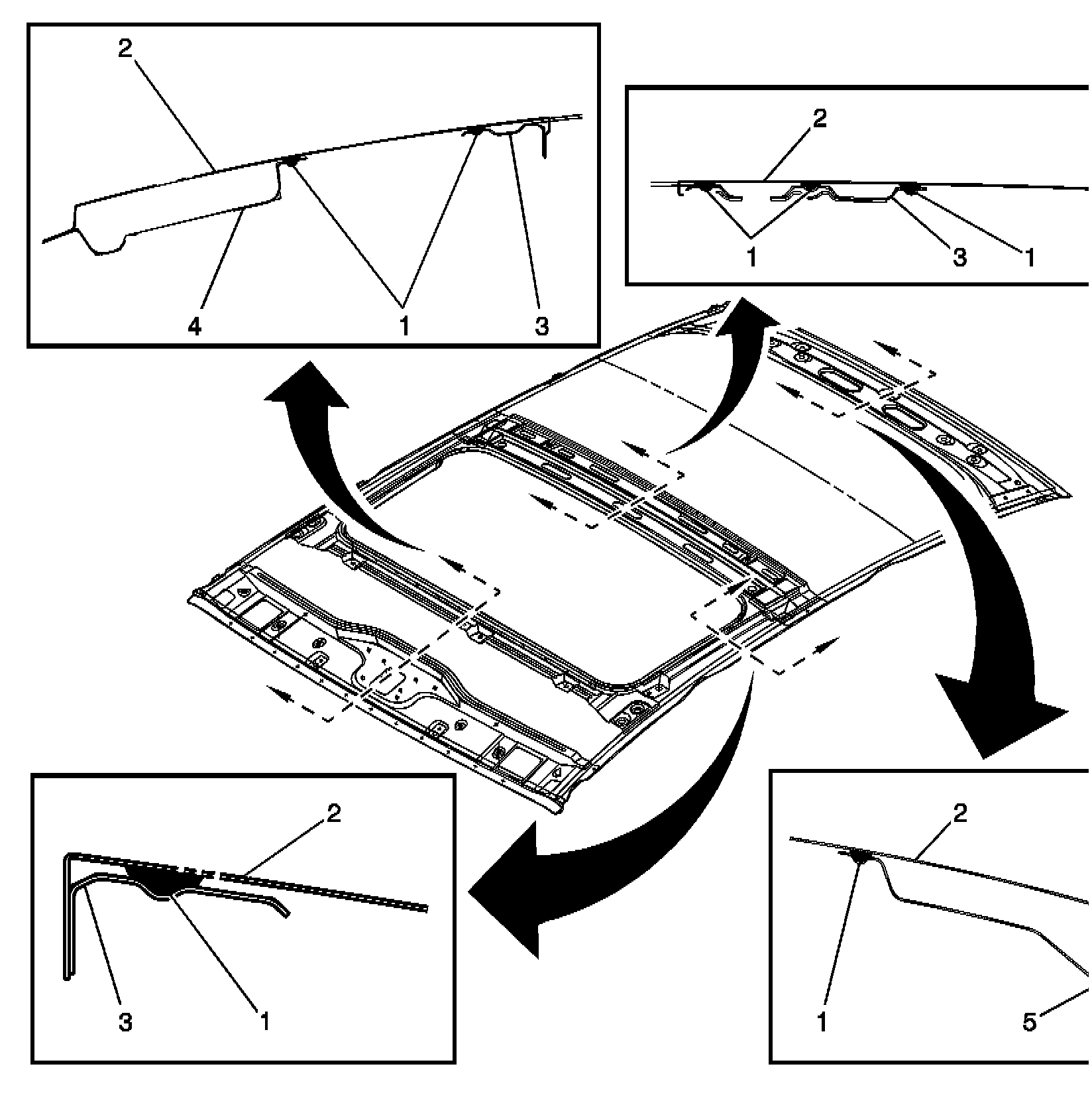 2
4
1
3
2
1
3
1
2
3
1
2
1
5