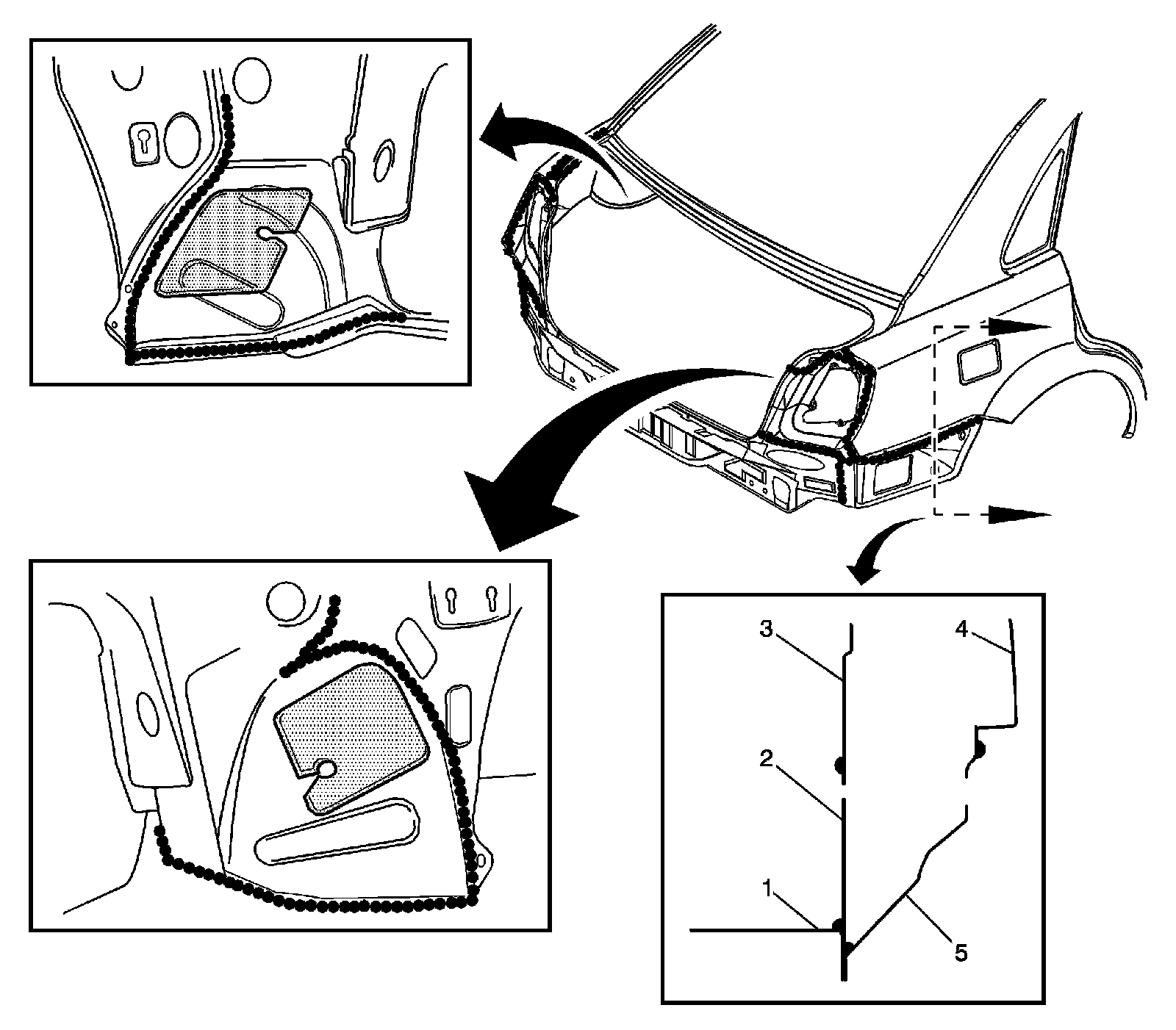 3
4
2
1
5