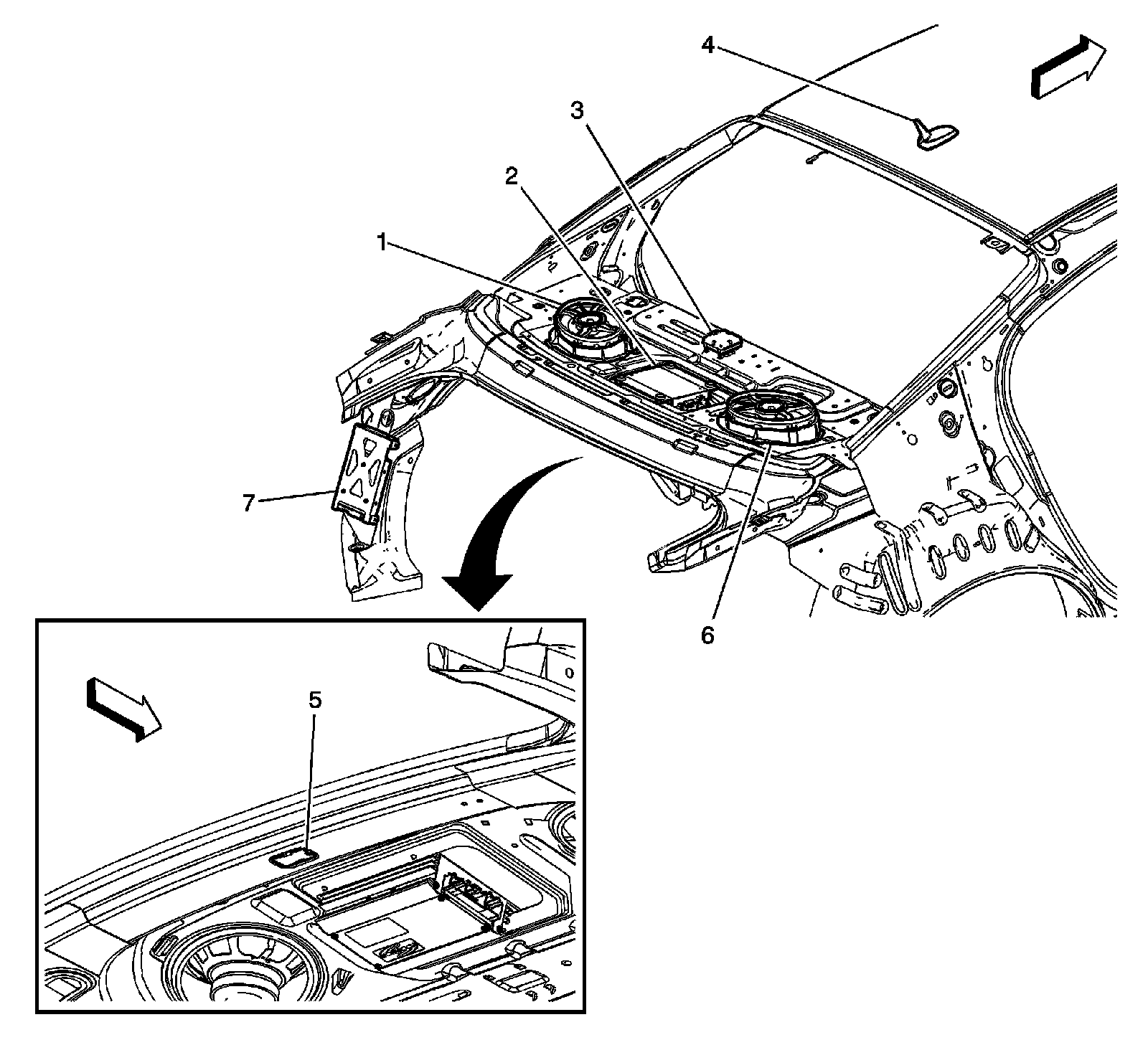 4
3
2
1
7
6
5