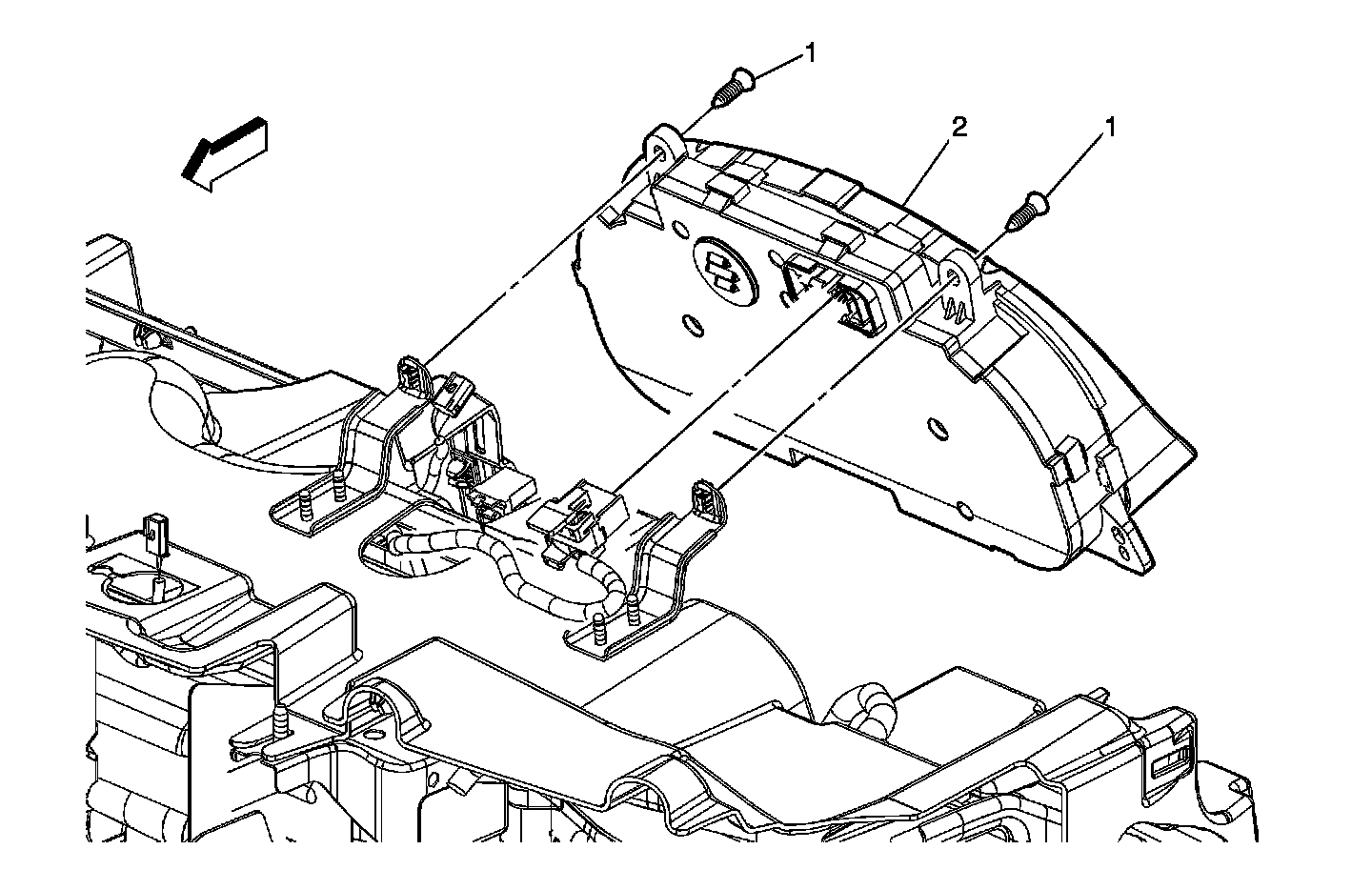 1
2
1