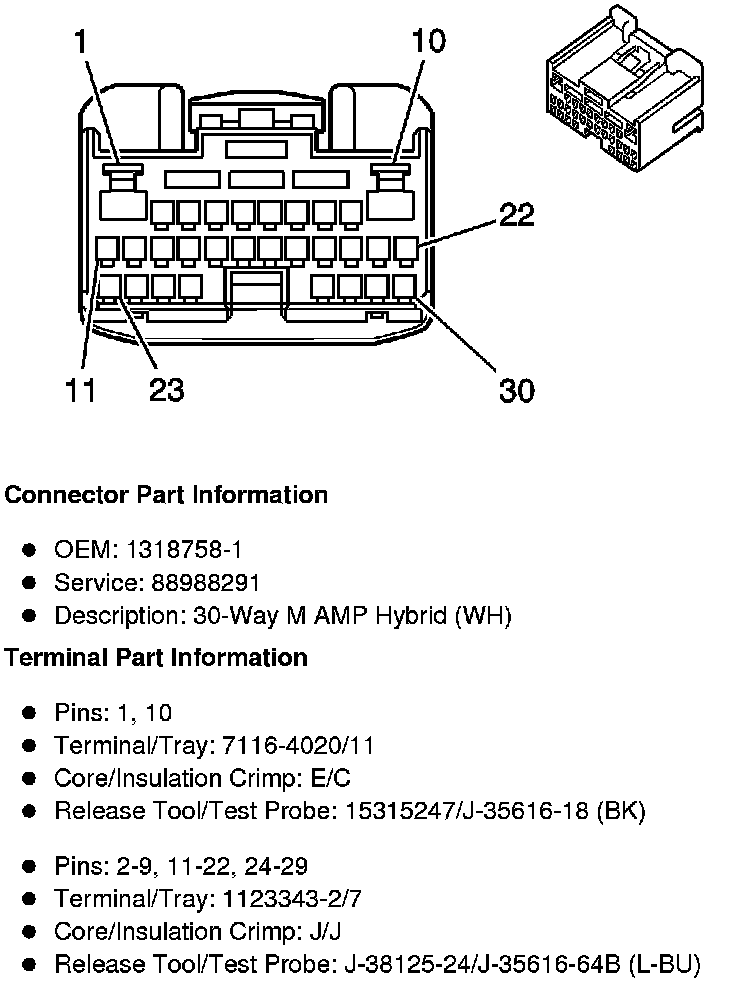 1
10
22
11
23
30

**Connector Part Information**

- OEM: 1318758-1
- Service: 88988291
- Description: 30-Way M AMP Hybrid (WH)

**Terminal Part Information**

- Pins: 1, 10
- Terminal/Tray: 7116-4020/11
- Core/Insulation Crimp: E/C
- Release Tool/Test Probe: 15315247/J-35616-18 (BK)

- Pins: 2-9, 11-22, 24-29
- Terminal/Tray: 1123343-2/7
- Core/Insulation Crimp: J/J
- Release Tool/Test Probe: J-38125-24/J-35616-64B (L-BU)