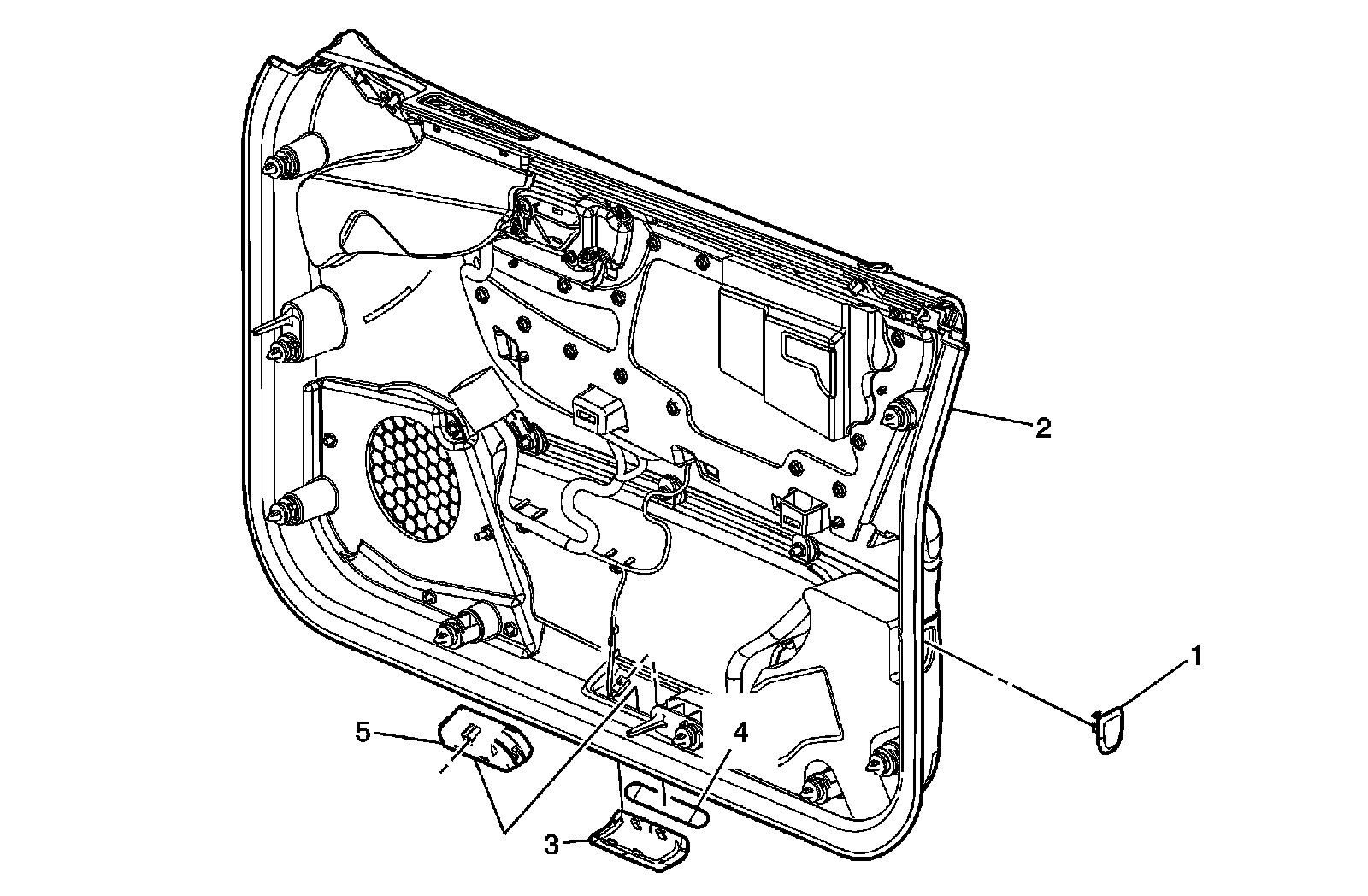 2
1
5
4
3