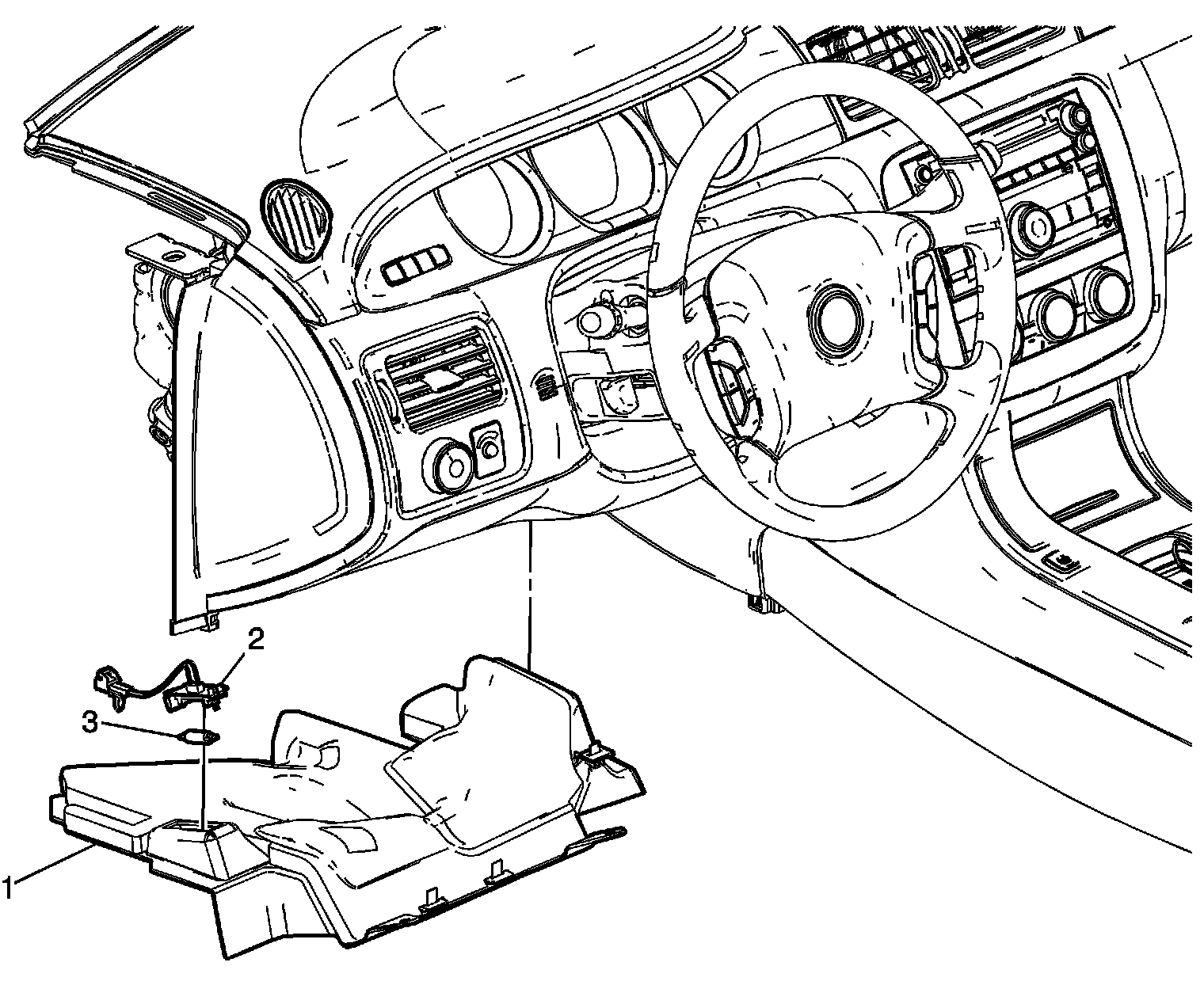 2
3
1