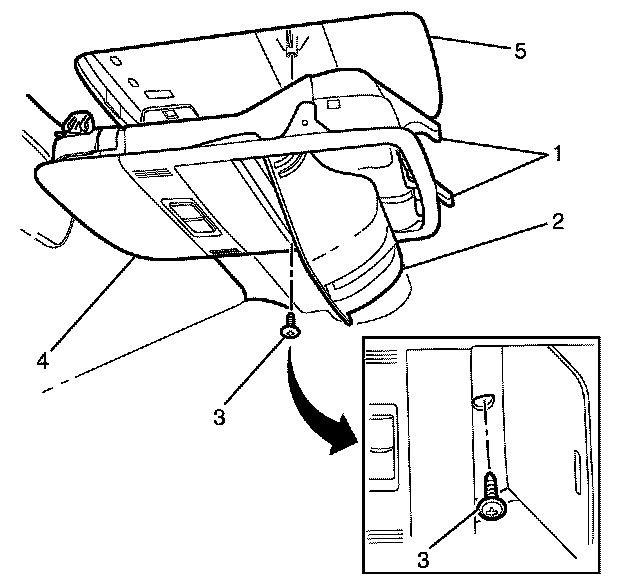 5
1
2
4
3
3