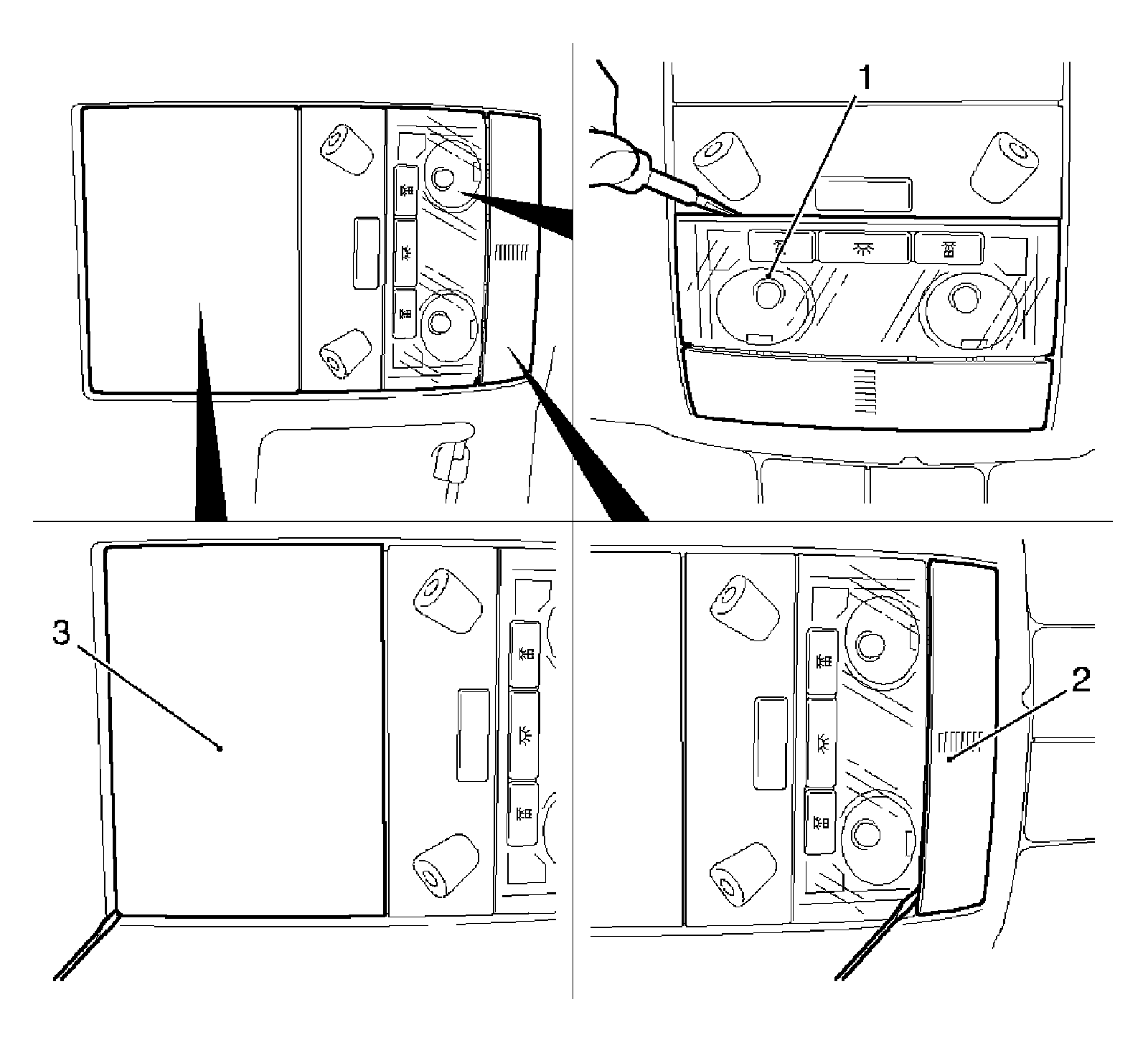 1

3

2