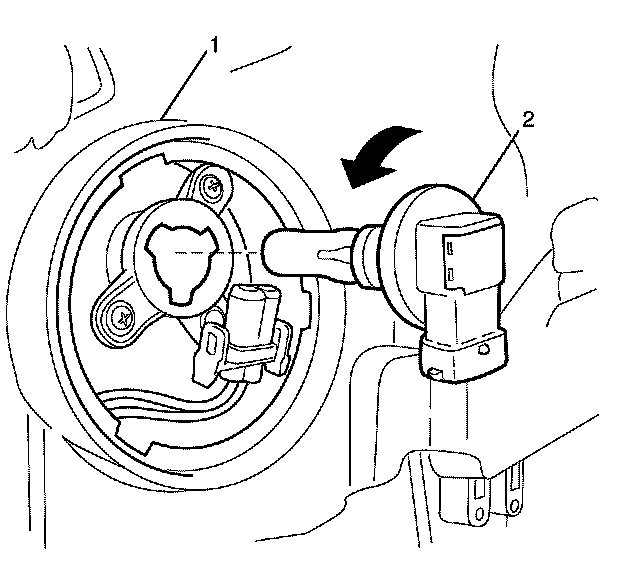 1
2