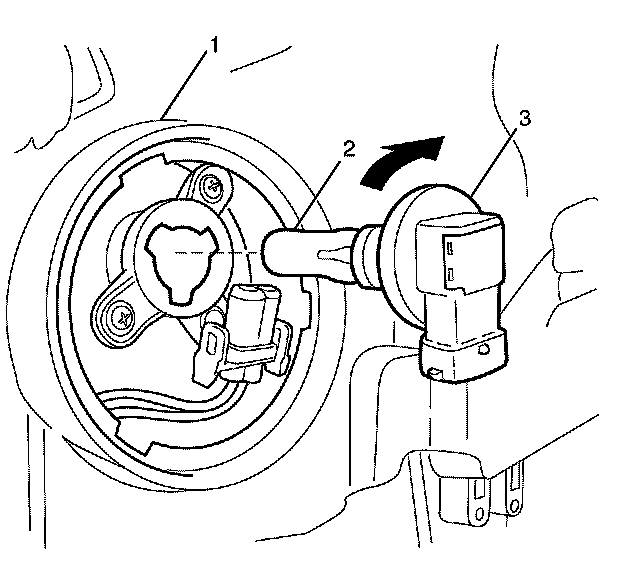 1
2
3