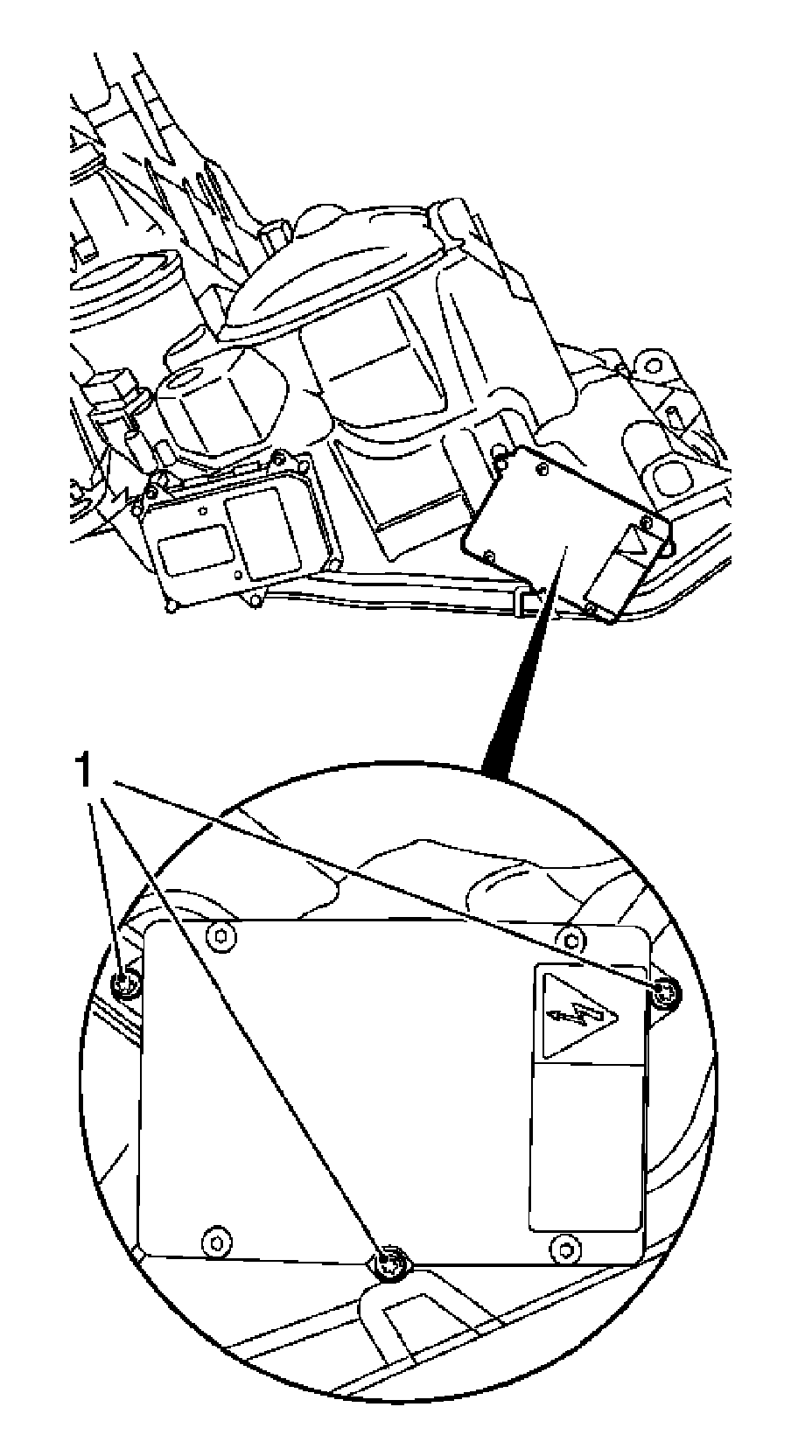 1