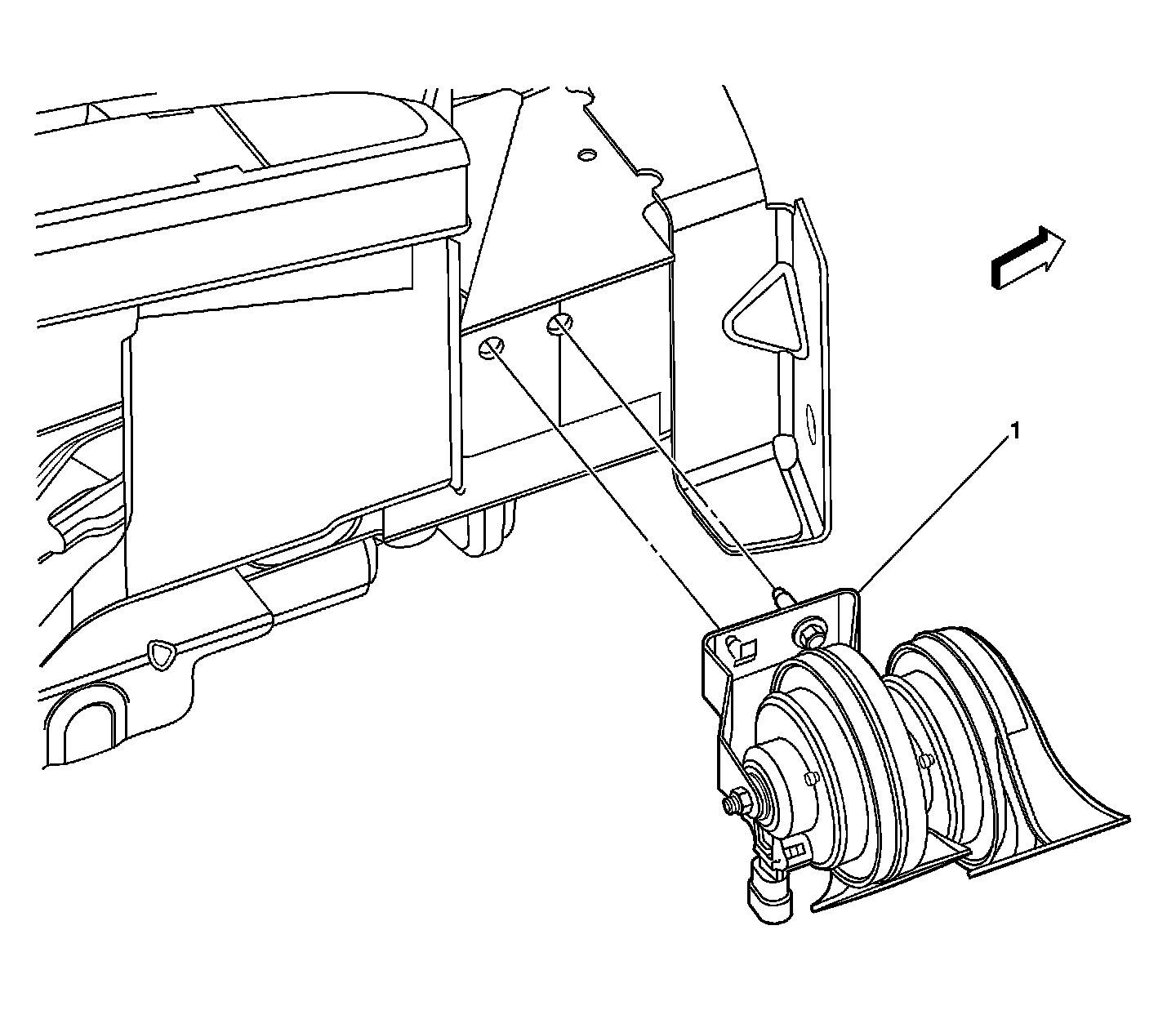 1