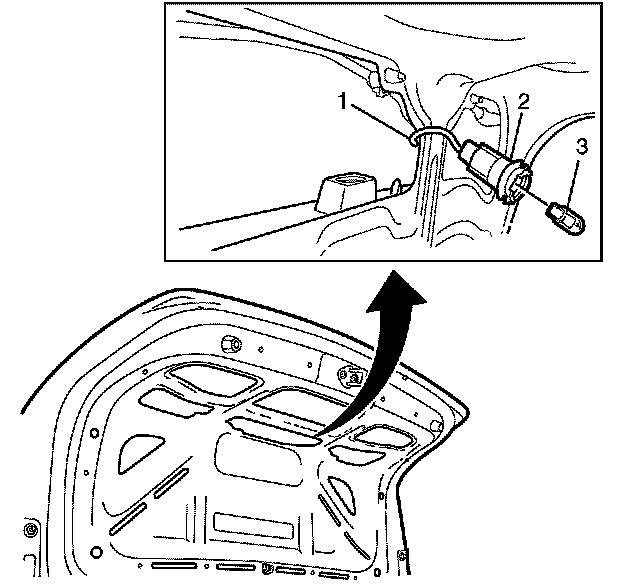 1
2
3