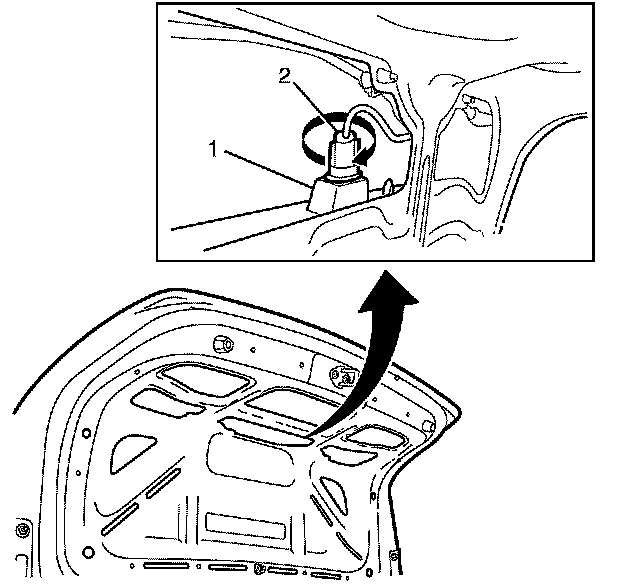 2
1