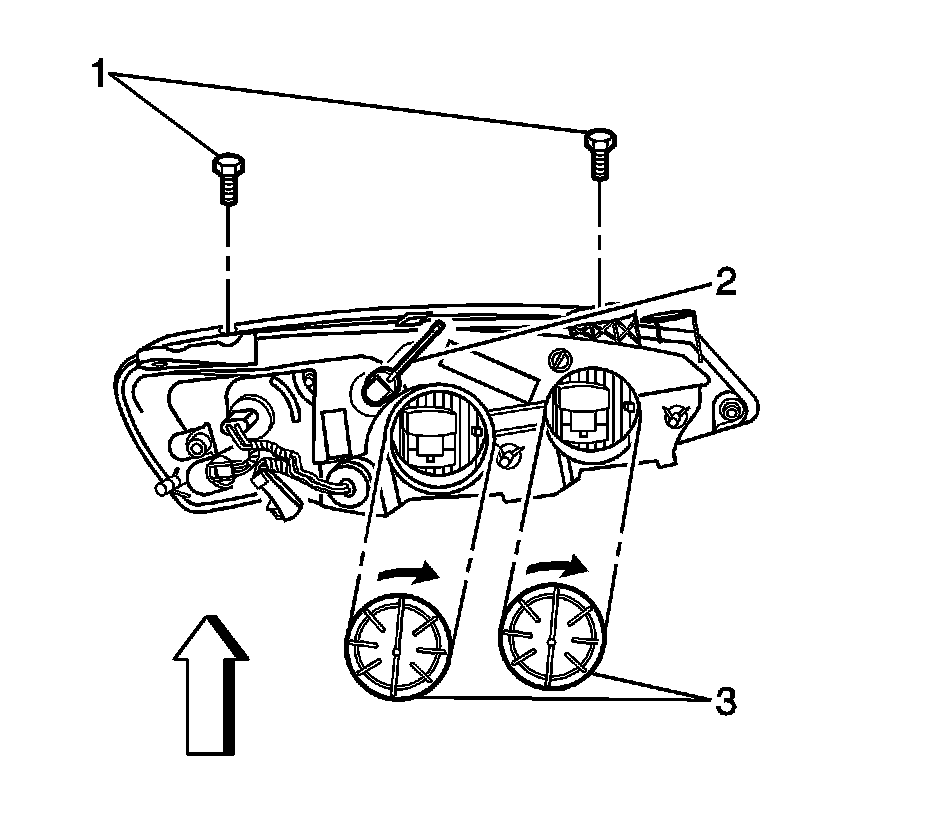 1
2
3