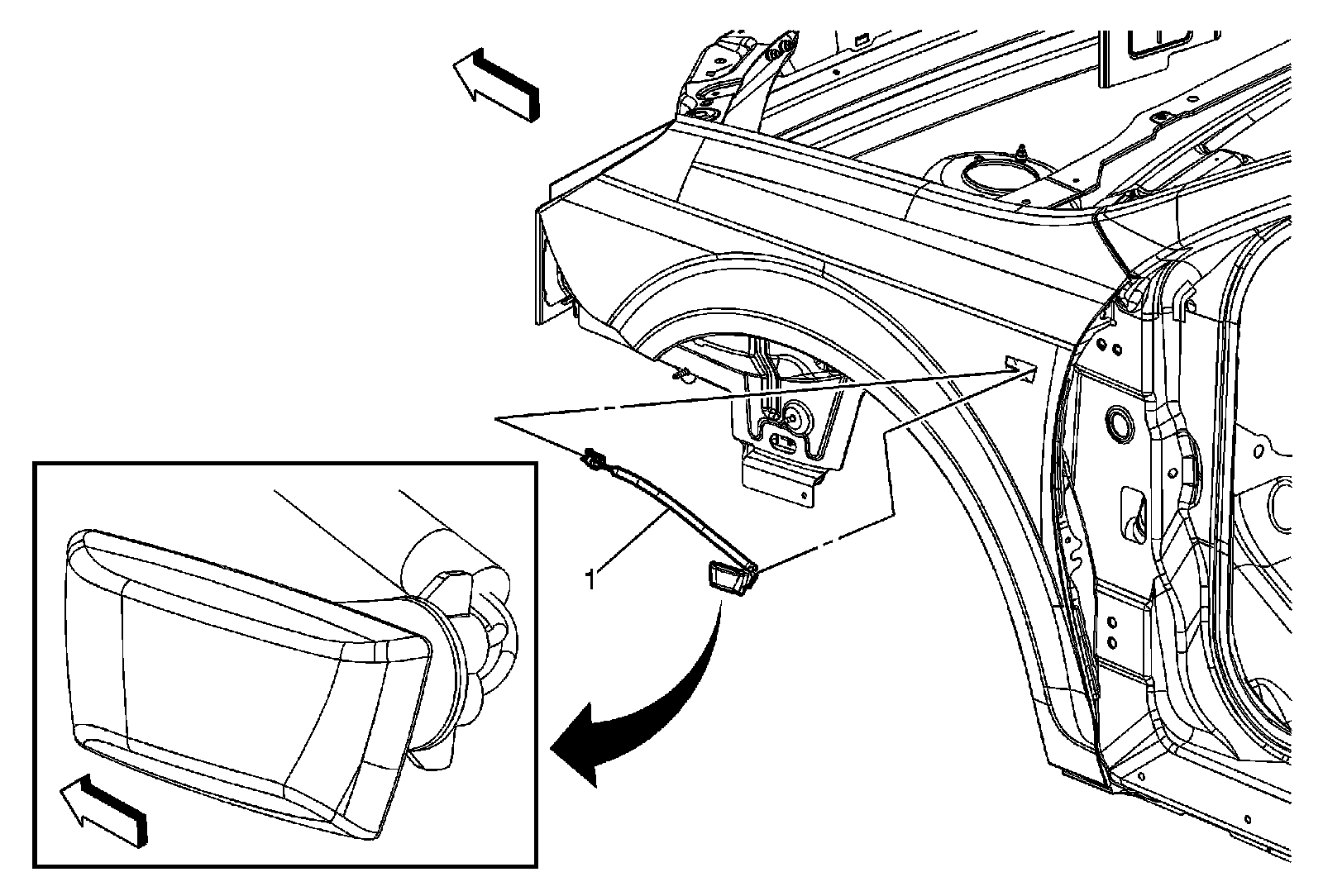 1