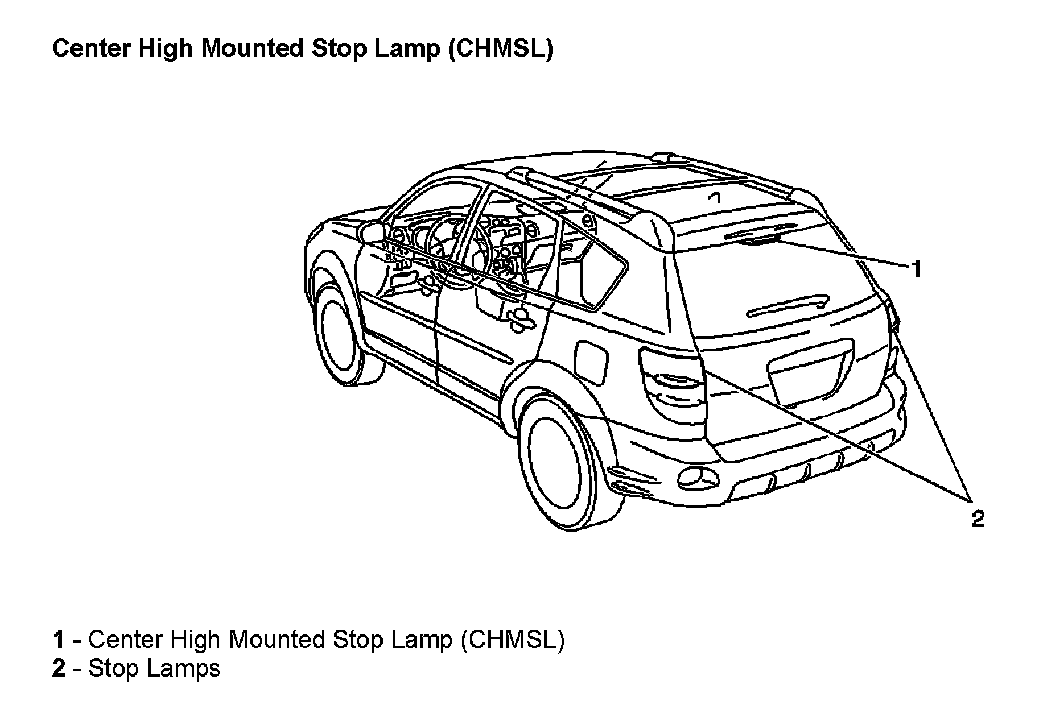 Center High Mounted Stop Lamp (CHMSL)

1

2

1 - Center High Mounted Stop Lamp (CHMSL)
2 - Stop Lamps