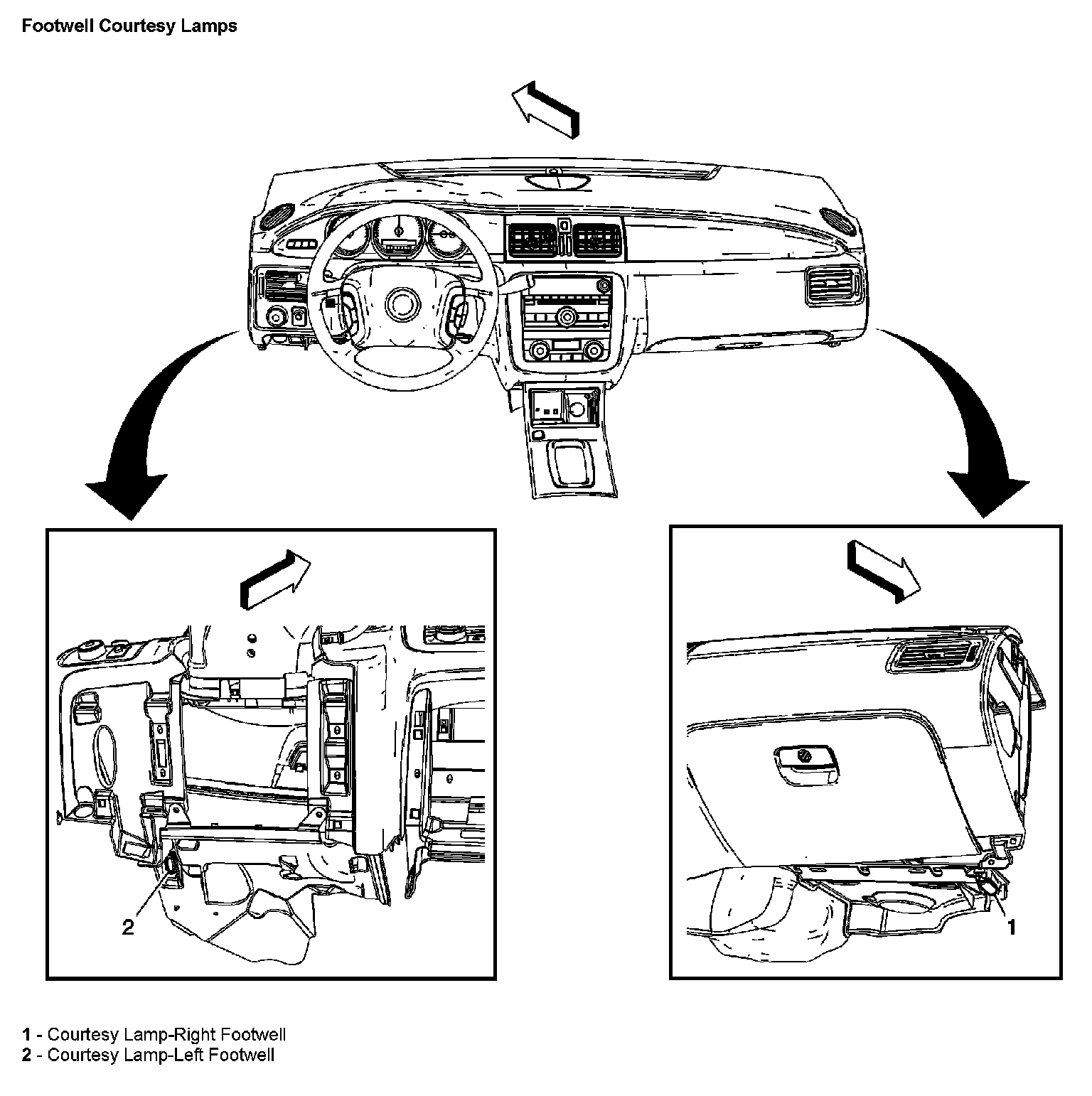 Footwell Courtesy Lamps

2

1

1 - Courtesy Lamp-Right Footwell
2 - Courtesy Lamp-Left Footwell