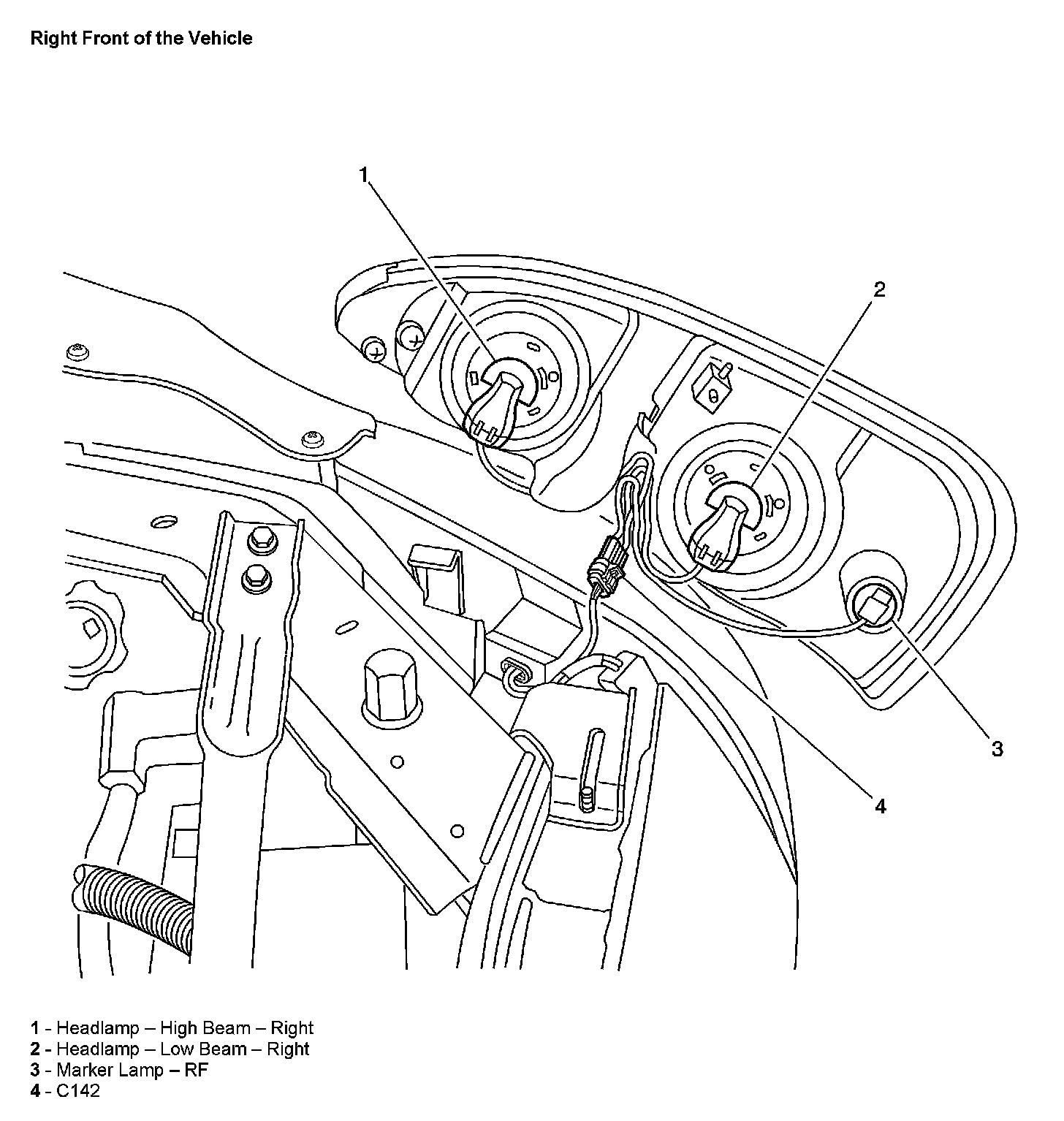 Right Front of the Vehicle

1

2

3

4

1 - Headlamp – High Beam – Right
2 - Headlamp – Low Beam – Right
3 - Marker Lamp – RF
4 - C142